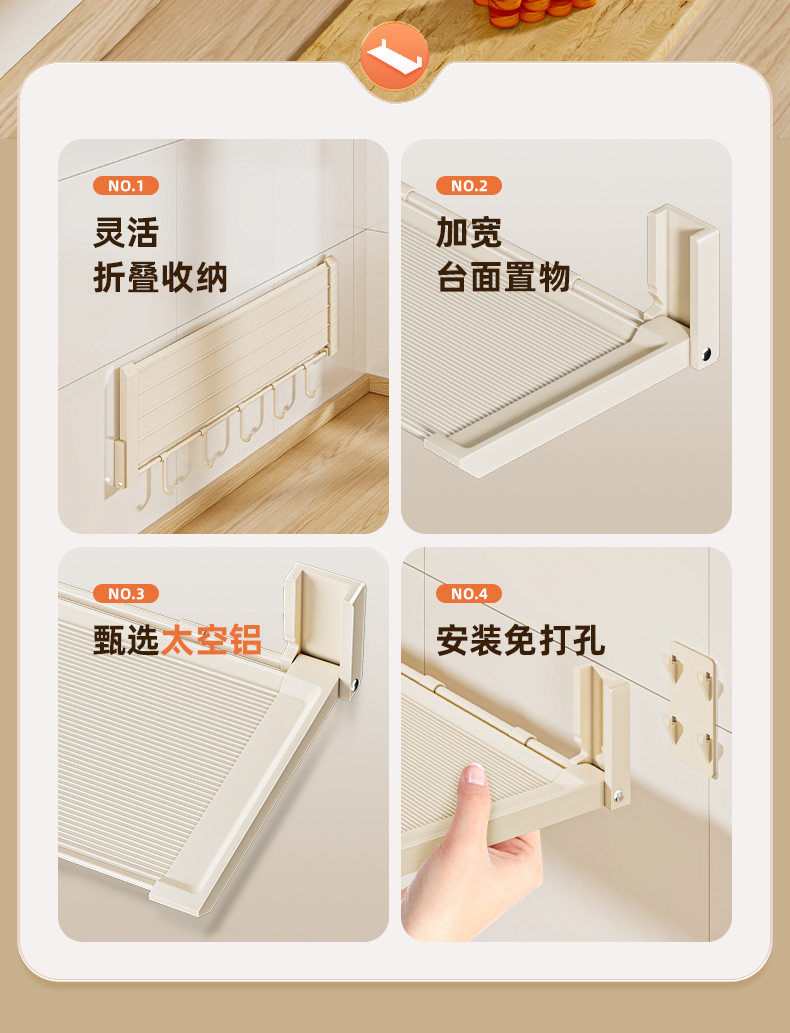 NO.1
灵活
折叠收纳

NO.2
加宽
台面置物

NO.3
甄选太空铝

NO.4
安装免打孔