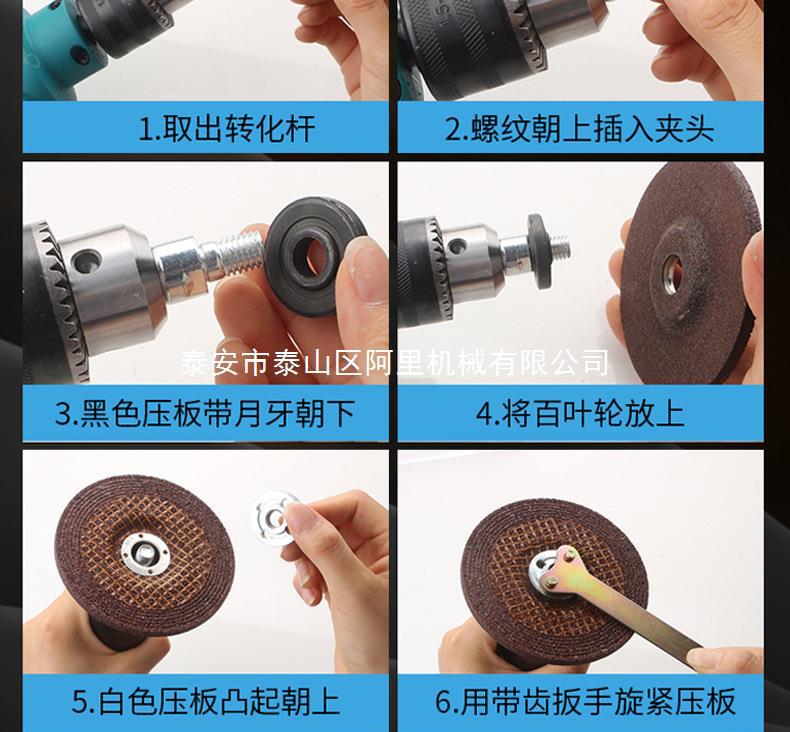 1.取出转化杆

2.螺纹朝上插入夹头

泰安市泰山区阿里机械有限公司

3.黑色压板带月牙朝下

4.将百叶轮放上

5.白色压板凸起朝上

6.用带齿扳手旋紧压板