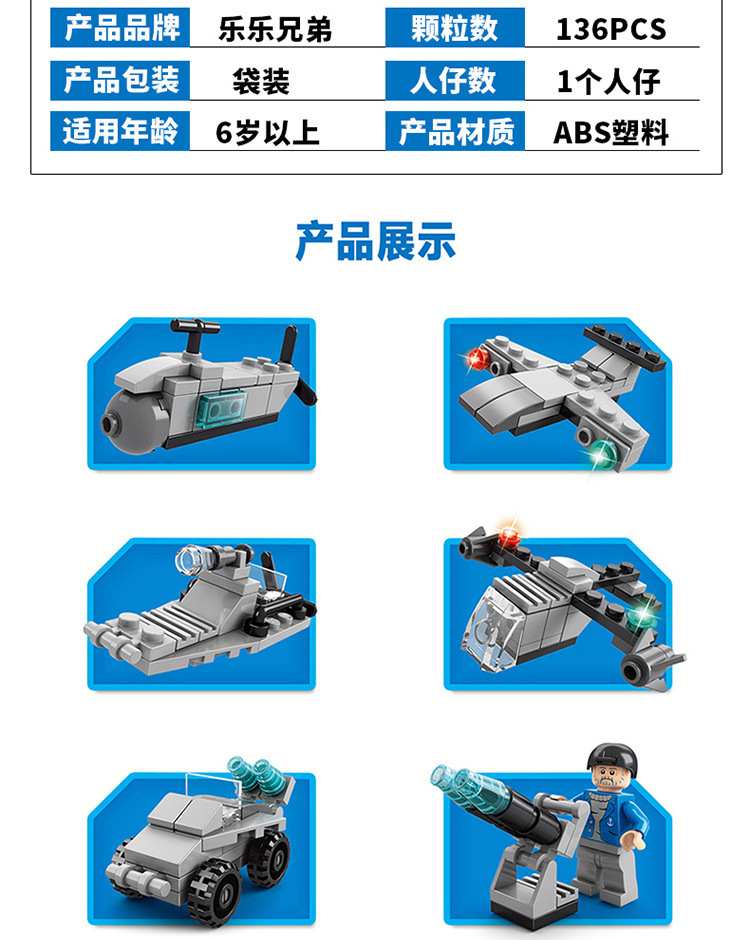 | 产品品牌 | 乐乐兄弟 | 颗粒数 | 136PCS |
|---|---|---|---|
| 产品包装 | 袋装 | 人仔数 | 1个人仔 |
| 适用年龄 | 6岁以上 | 产品材质 | ABS塑料 |

产品展示