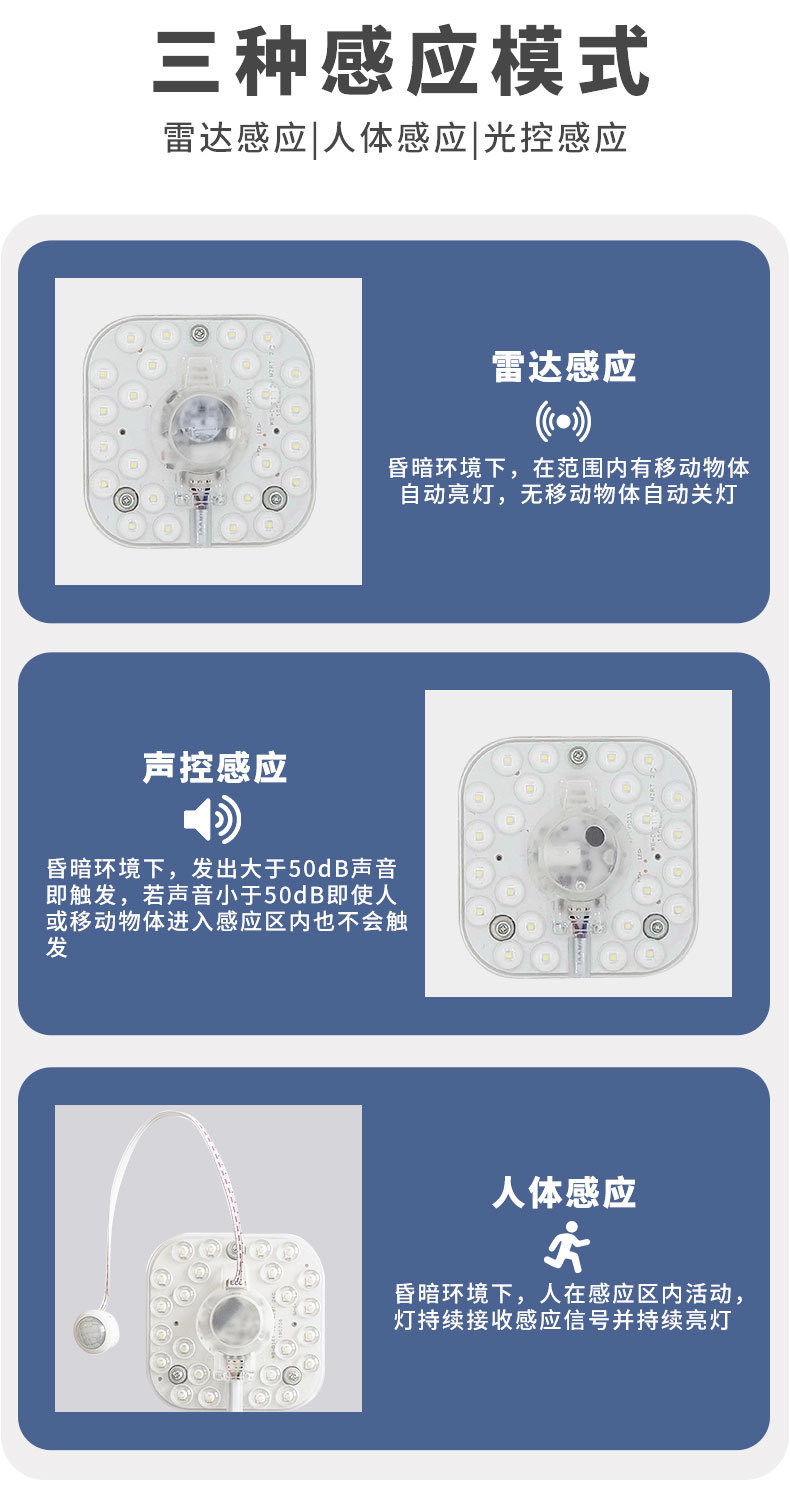 三种感应模式

雷达感应|人体感应|光控感应

雷达感应

昏暗环境下，在范围内有移动物体自动亮灯，无移动物体自动关灯

声控感应

昏暗环境下，发出大于50dB声音即触发，若声音小于50dB即使人或移动物体进入感应区内也不会触发

人体感应

昏暗环境下，人在感应区内活动，灯持续接收感应信号并持续亮灯