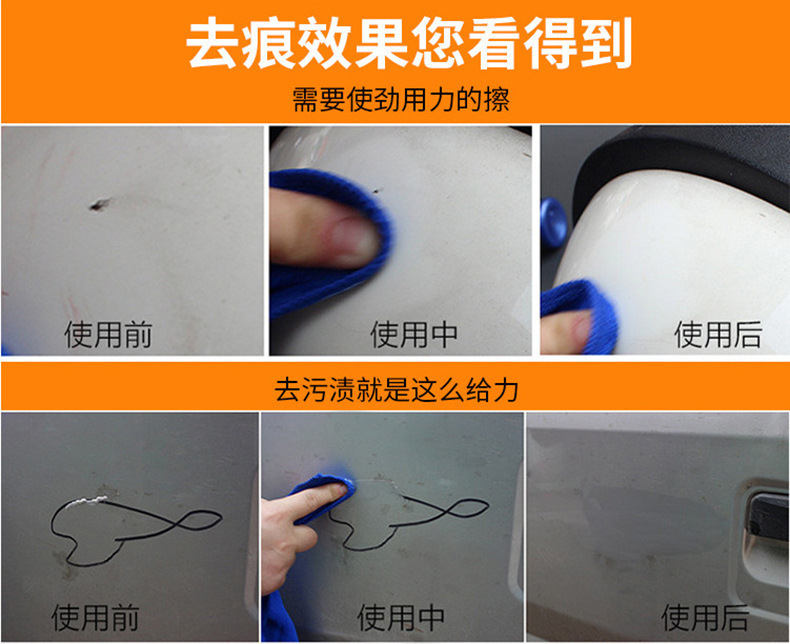 去痕效果您看得到

需要使劲用力的擦

使用前

使用中

使用后

去污渍就是这么给力

使用前

使用中

使用后