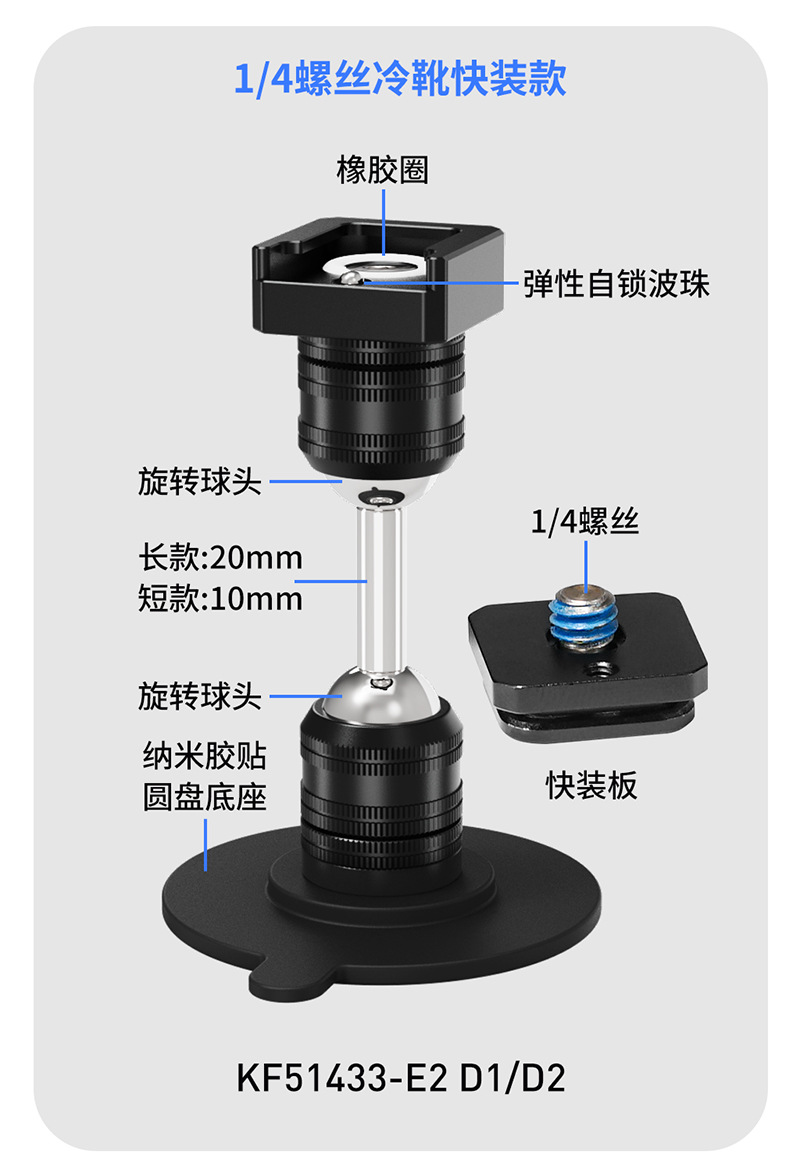 1/4螺丝冷靴快装款

橡胶圈

弹性自锁波珠

旋转球头

长款:20mm
短款:10mm

1/4螺丝

旋转球头

纳米胶贴
圆盘底座

快装板

KF51433-E2 D1/D2