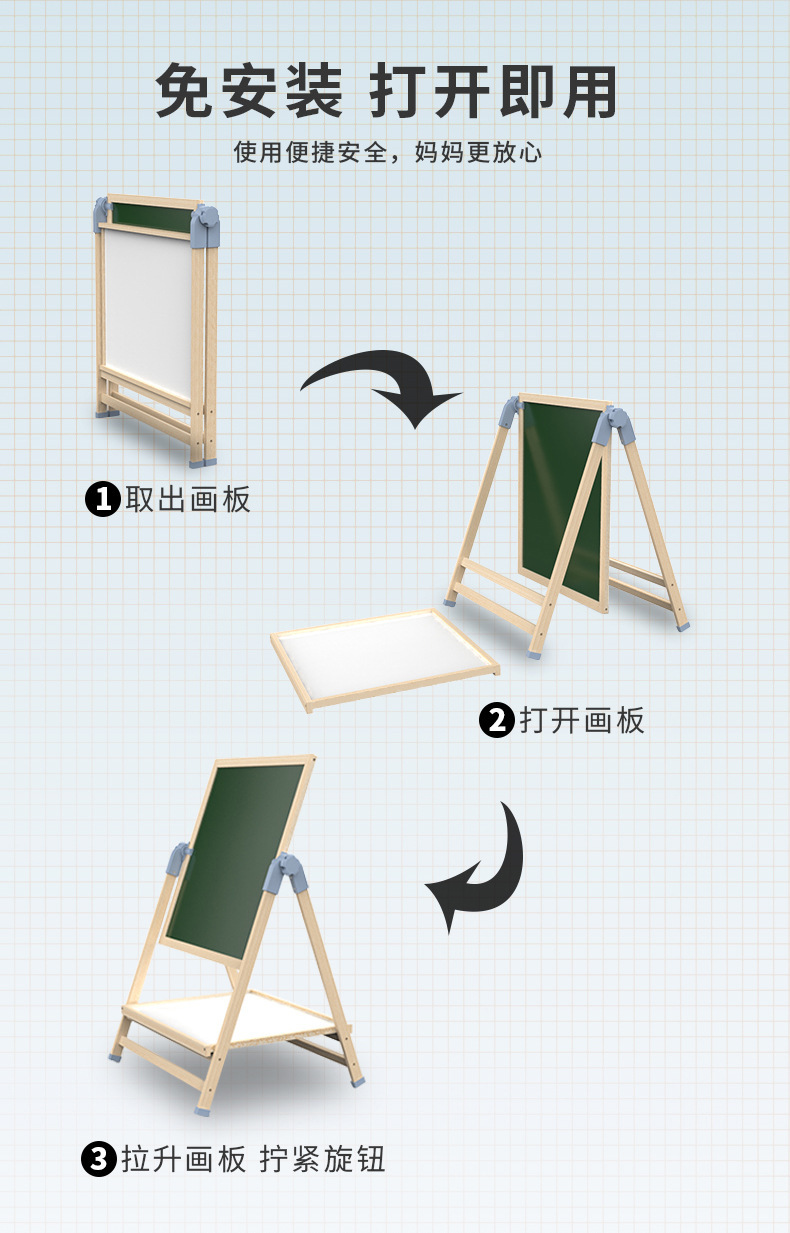 免安装 打开即用

使用便捷安全，妈妈更放心

1 取出画板

2 打开画板

3 拉升画板 拧紧旋钮