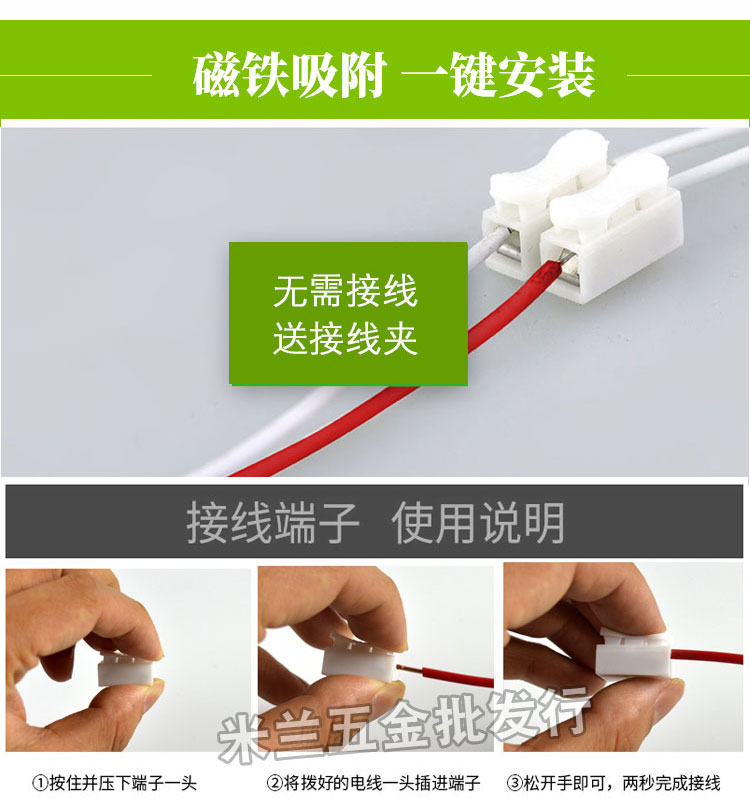 磁铁吸附 一键安装

无需接线
送接线夹

接线端子 使用说明

米兰五金批发行

①按住并压下端子一头

②将拨好的电线一头插进端子

③松开手即可，两秒完成接线