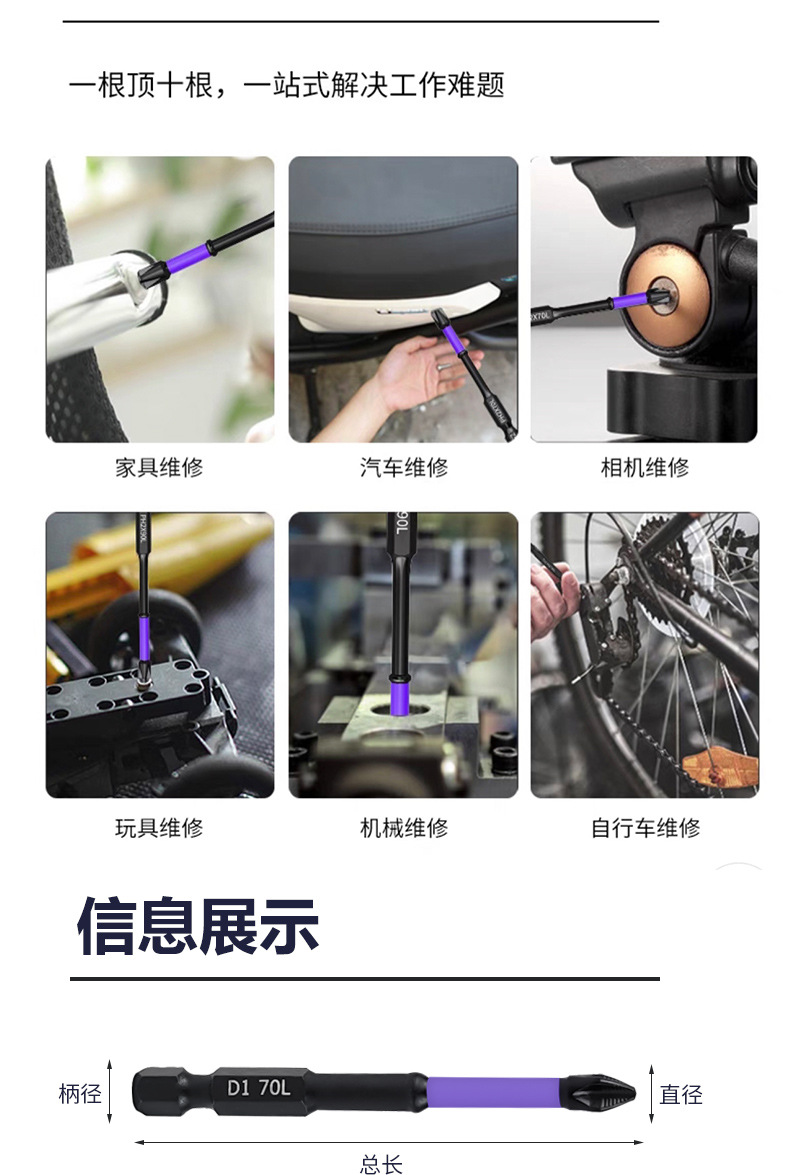 一根顶十根，一站式解决工作难题

家具维修

汽车维修

相机维修

玩具维修

机械维修

自行车维修

信息展示

柄径

D1 70L

直径

总长