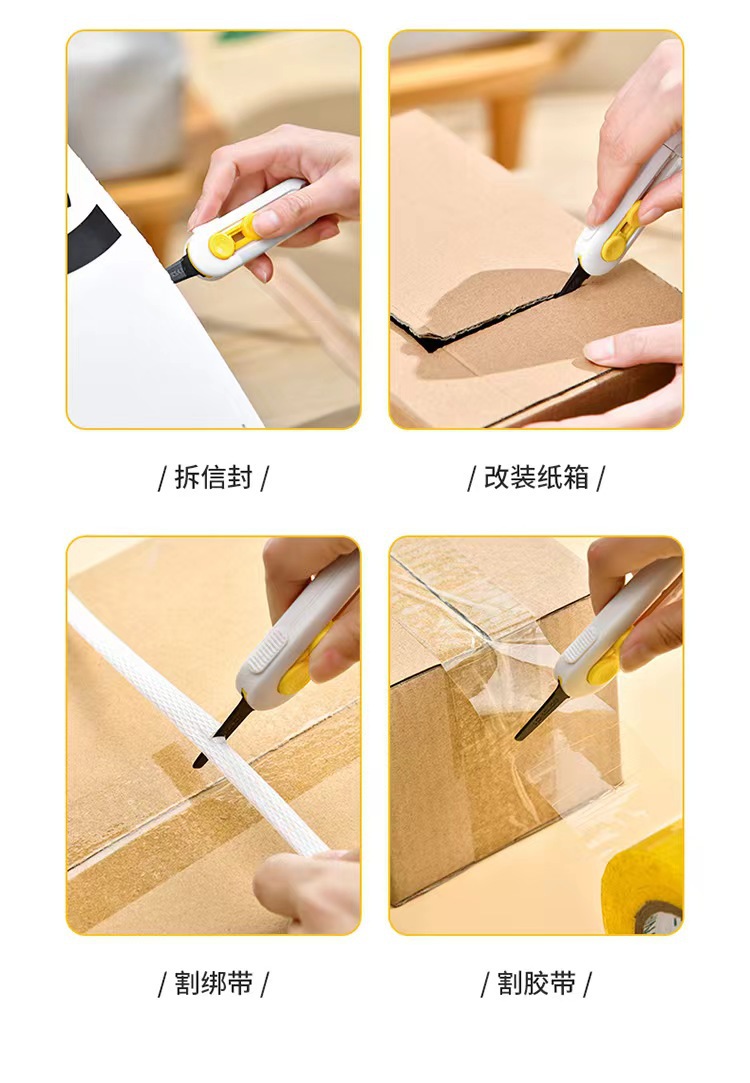 / 拆信封 /

/ 改装纸箱 /

/ 割绑带 /

/ 割胶带 /