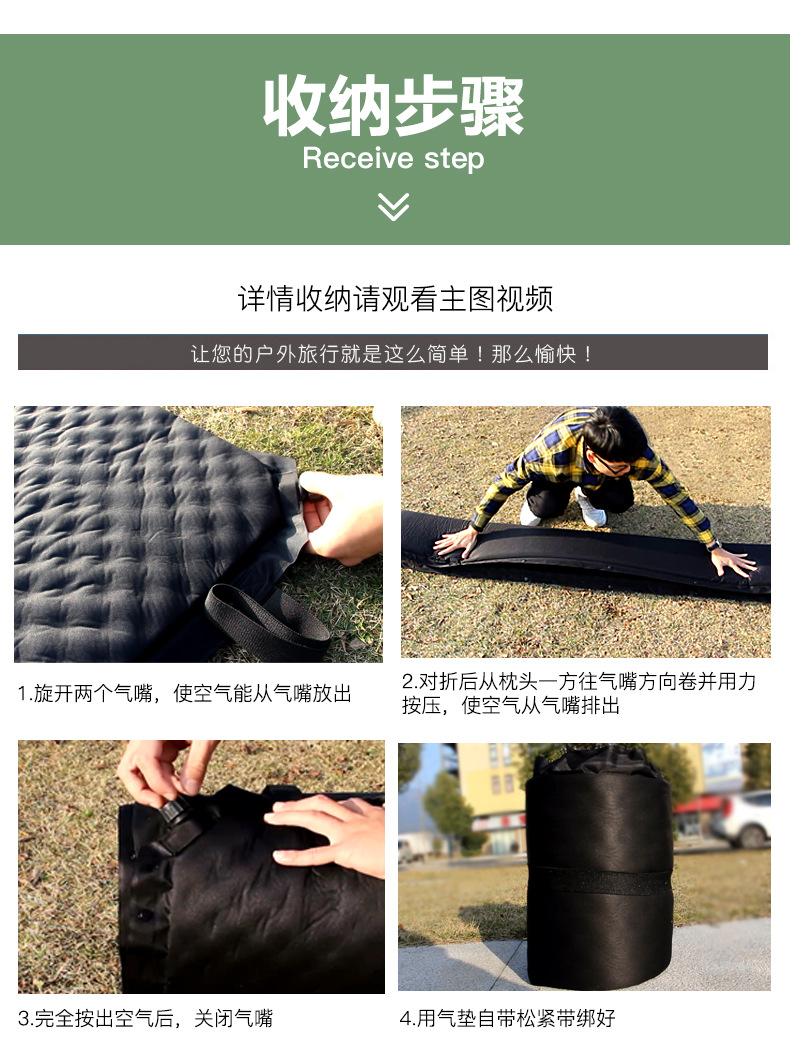 收纳步骤
Receive step

详情收纳请观看主图视频

让您的户外旅行就是这么简单！那么愉快！

1.旋开两个气嘴，使空气能从气嘴放出

2.对折后从枕头一方往气嘴方向卷并用力按压，使空气从气嘴排出

3.完全按出空气后，关闭气嘴

4.用气垫自带松紧带绑好