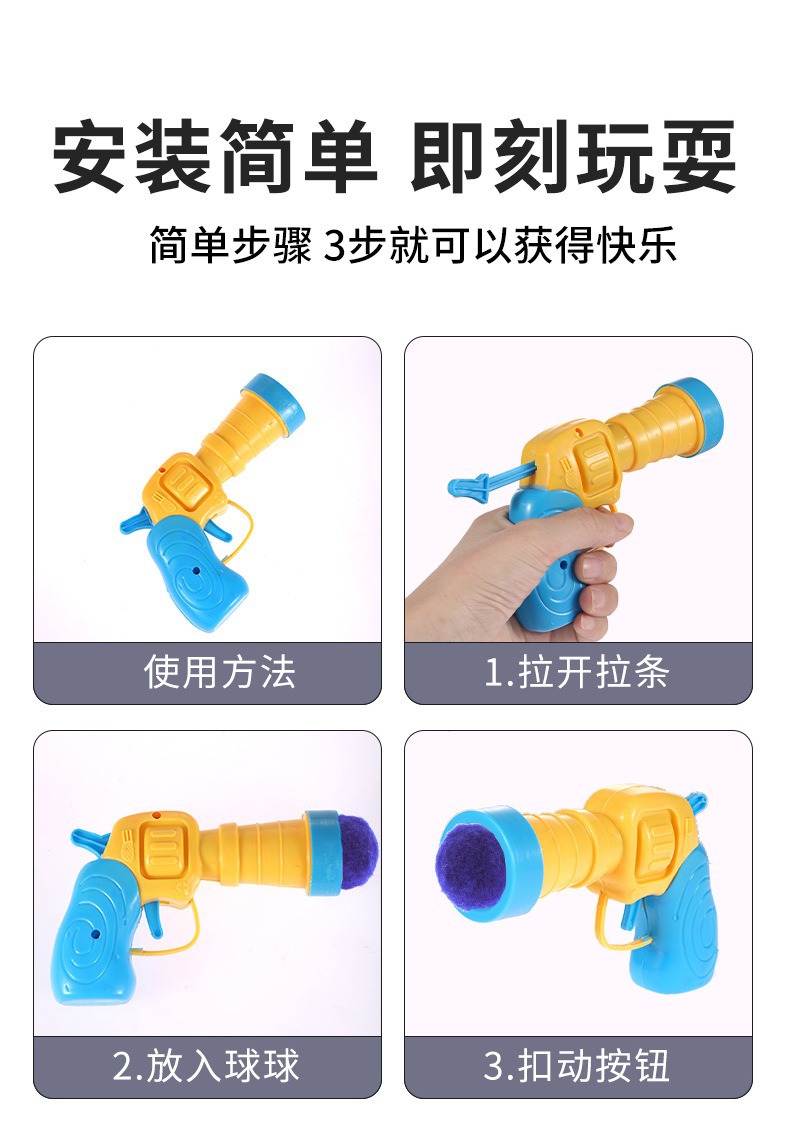 安装简单 即刻玩耍

简单步骤 3步就可以获得快乐

使用方法

1.拉开拉条

2.放入球球

3.扣动按钮