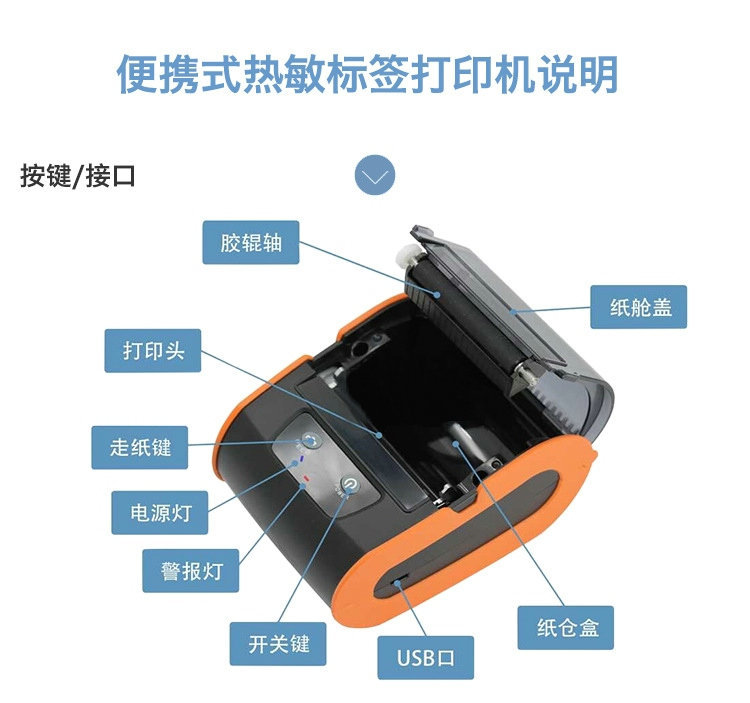 便携式热敏标签打印机说明

按键/接口

胶辊轴

纸舱盖

打印头

走纸键

电源灯

警报灯

开关键

USB口

纸仓盒