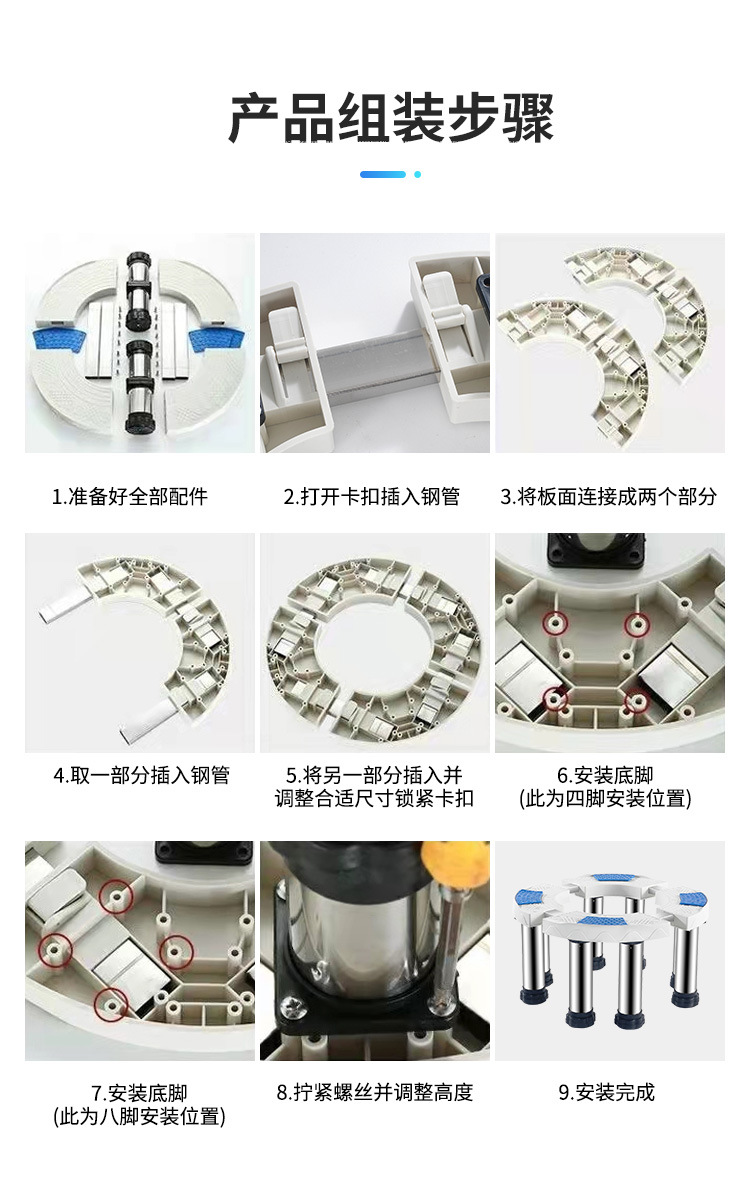 产品组装步骤

1.准备好全部配件

2.打开卡扣插入钢管

3.将板面连接成两个部分

4.取一部分插入钢管

5.将另一部分插入并调整合适尺寸锁紧卡扣

6.安装底脚
(此为四脚安装位置)

7.安装底脚
(此为八脚安装位置)

8.拧紧螺丝并调整高度

9.安装完成