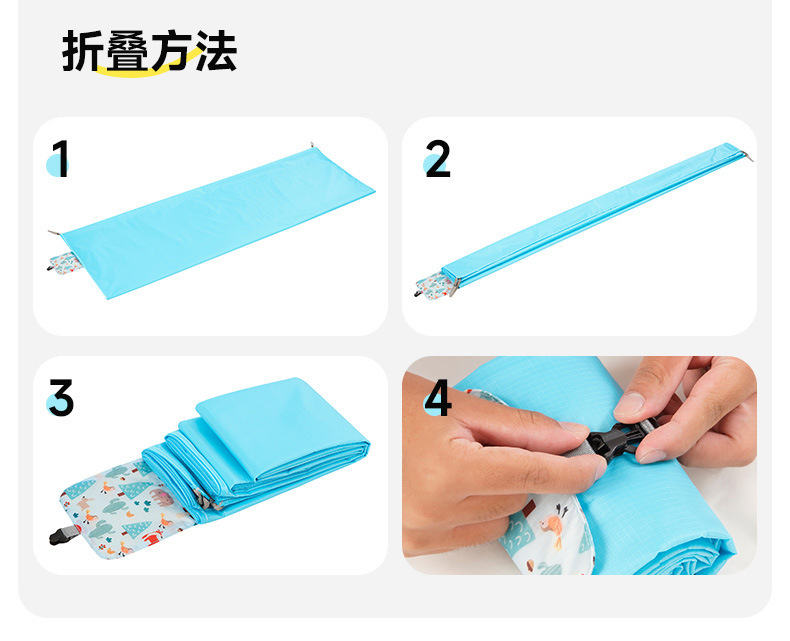 折叠方法

1

2

3

4