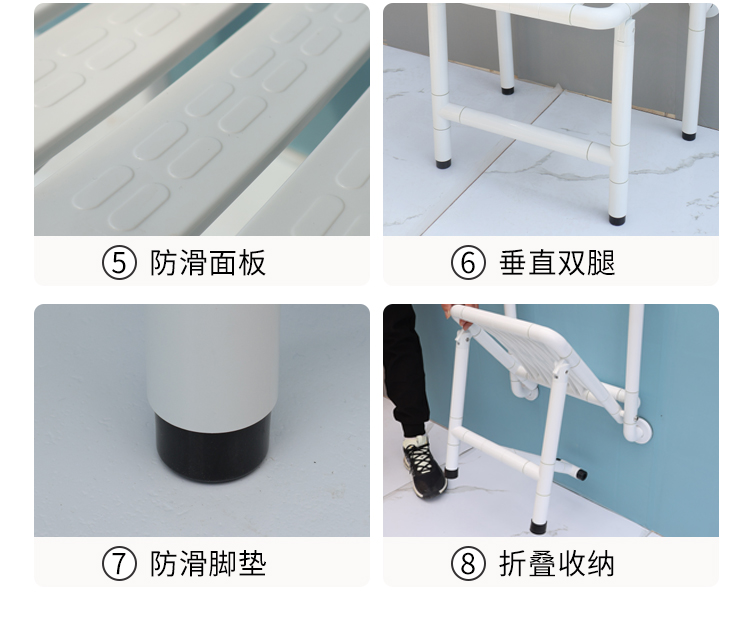 ⑤ 防滑面板

⑥ 垂直双腿

⑦ 防滑脚垫

⑧ 折叠收纳