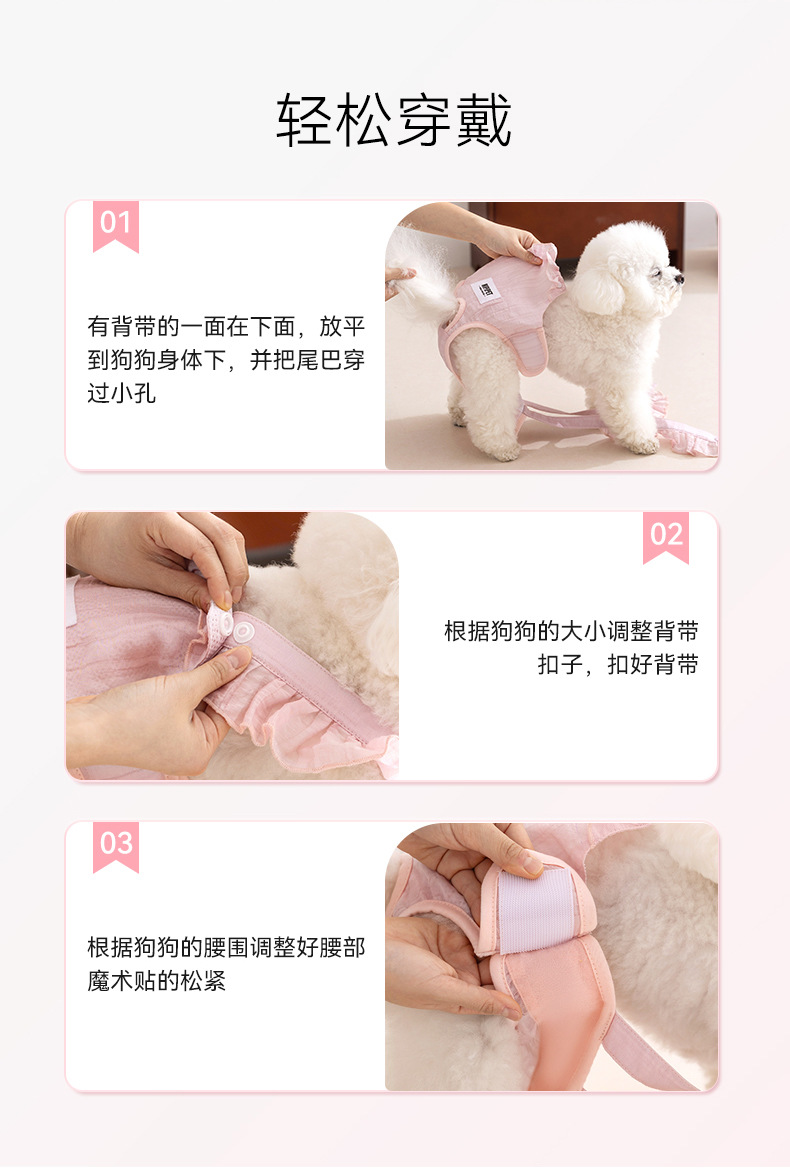 轻松穿戴

01

有背带的一面在下面，放平到狗狗身体下，并把尾巴穿过小孔

02

根据狗狗的大小调整背带扣子，扣好背带

03

根据狗狗的腰围调整好腰部魔术贴的松紧