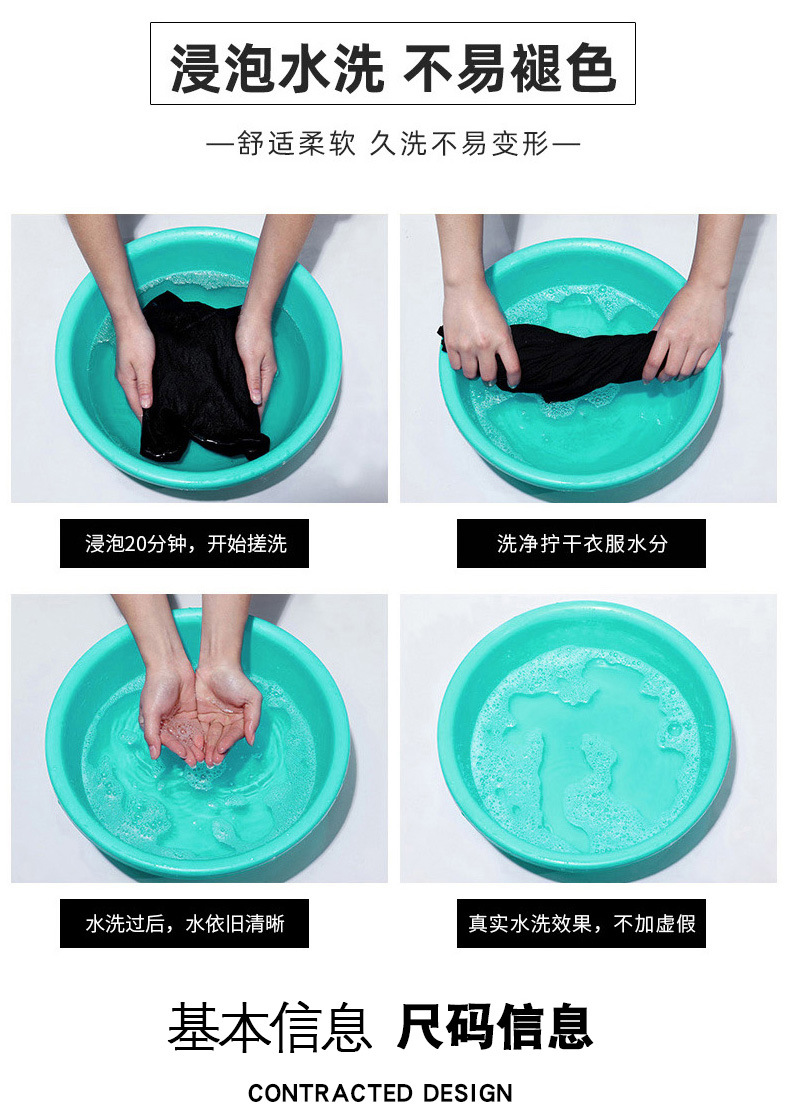 浸泡水洗 不易褪色

—舒适柔软 久洗不易变形—

浸泡20分钟，开始搓洗

洗净拧干衣服水分

水洗过后，水依旧清晰

真实水洗效果，不加虚假

基本信息 尺码信息

CONTRACTED DESIGN