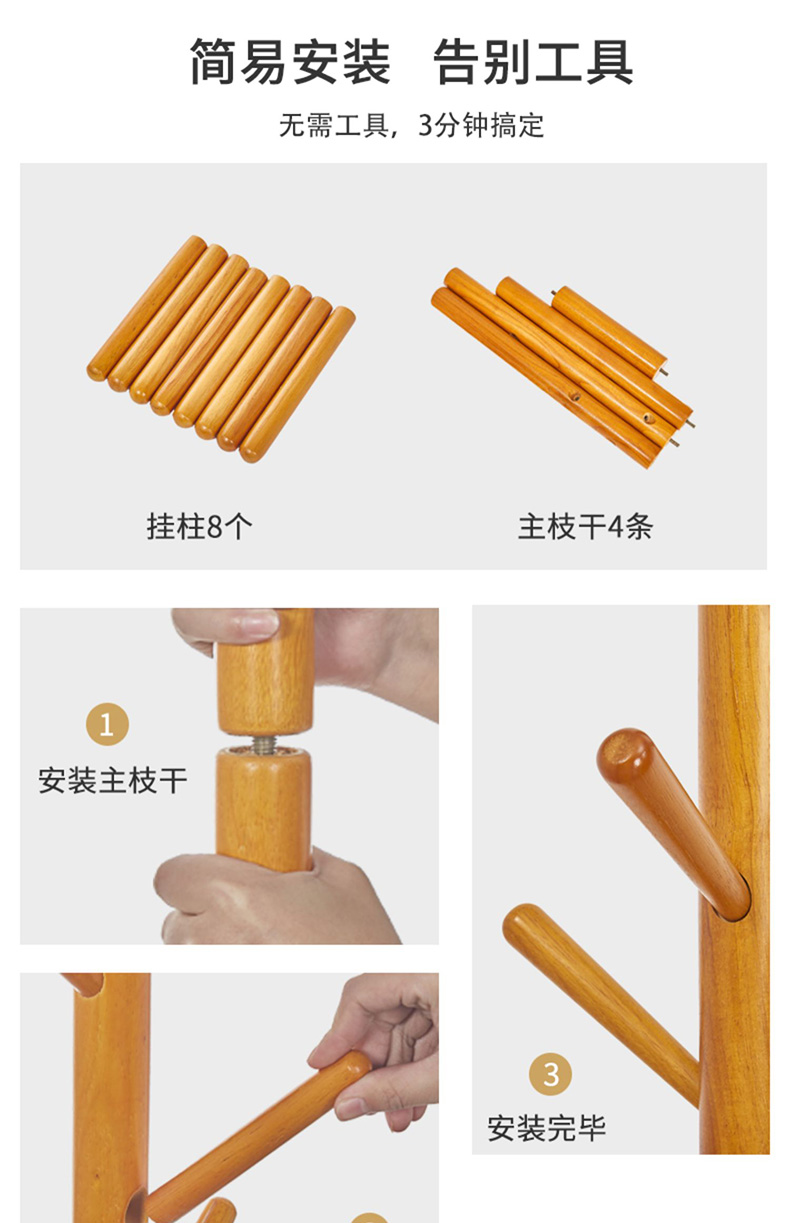 简易安装　告别工具

无需工具，3分钟搞定

挂柱8个

主枝干4条

1

安装主枝干

3

安装完毕