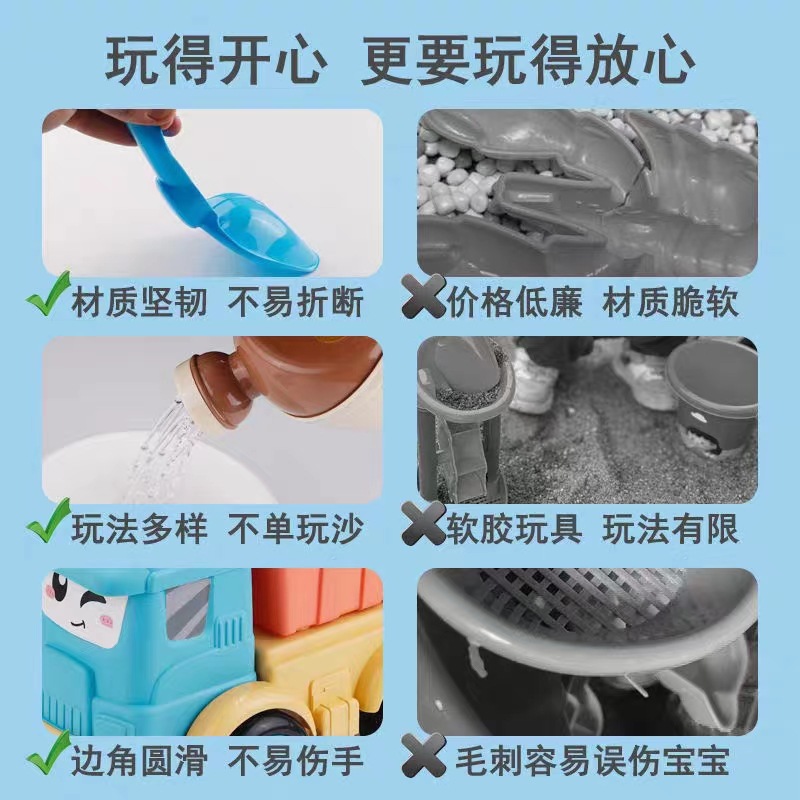 玩得开心 更要玩得放心

✓材质坚韧 不易折断

✗价格低廉 材质脆软

✓玩法多样 不单玩沙

✗软胶玩具 玩法有限

✓边角圆滑 不易伤手

✗毛刺容易误伤宝宝