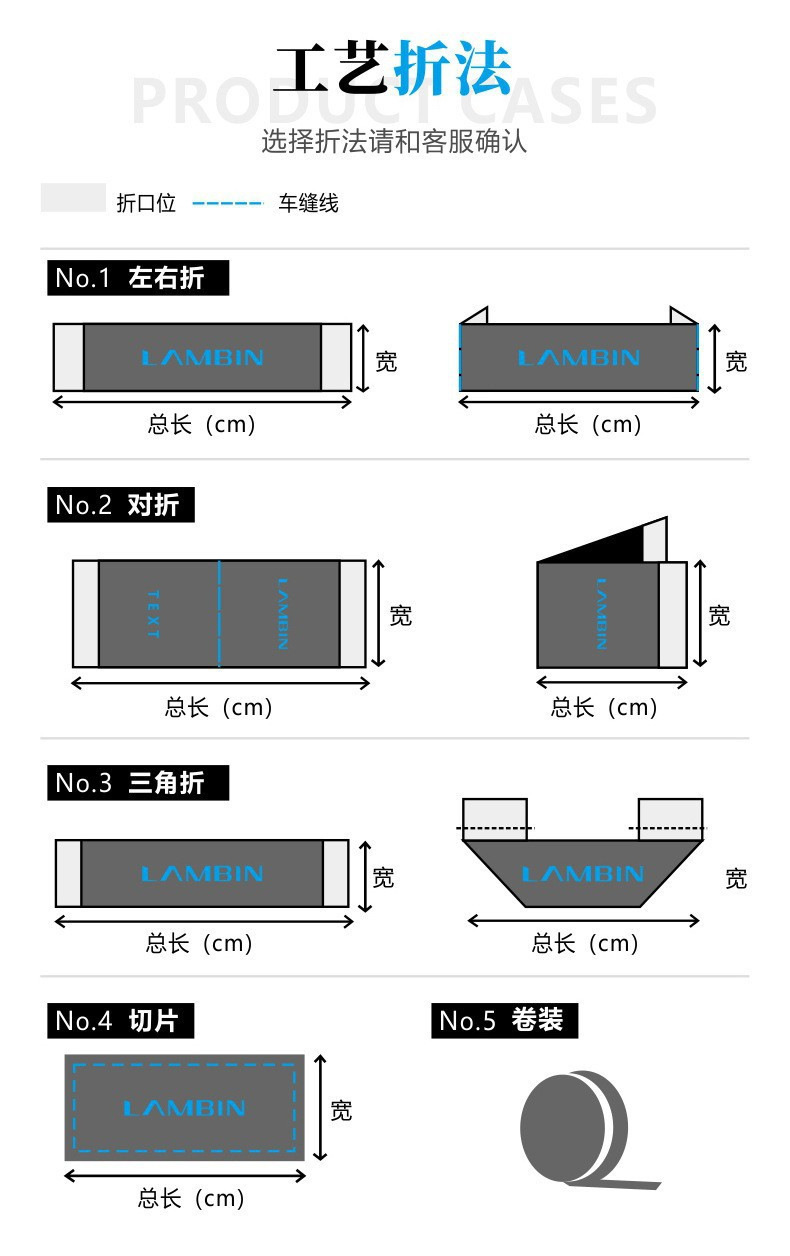 工艺折法
PRODUCT CASES
选择折法请和客服确认

折口位 车缝线

No.1 左右折

LAMBIN
宽
总长（cm）

LAMBIN
宽
总长（cm）

No.2 对折

TEXT
LAMBIN
宽
总长（cm）

LAMBIN
宽
总长（cm）

No.3 三角折

LAMBIN
宽
总长（cm）

LAMBIN
宽
总长（cm）

No.4 切片

LAMBIN
宽
总长（cm）

No.5 卷装