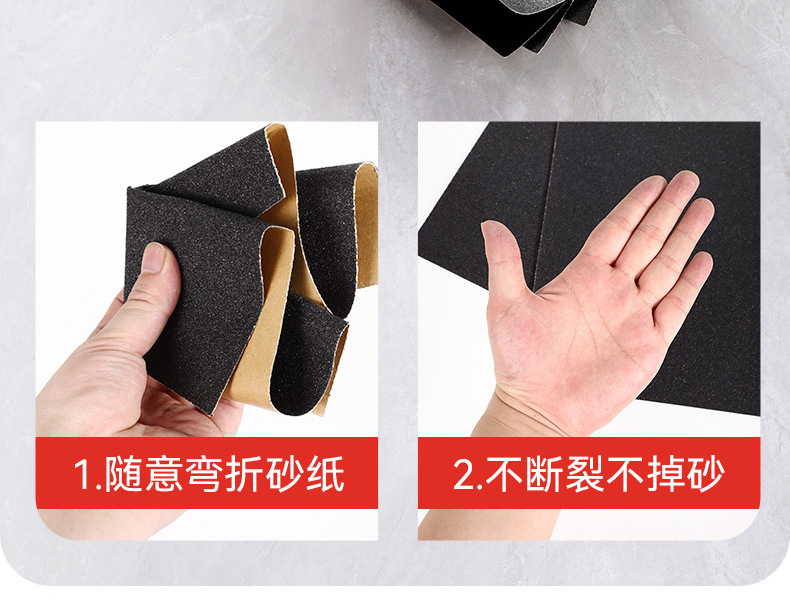 1.随意弯折砂纸

2.不断裂不掉砂