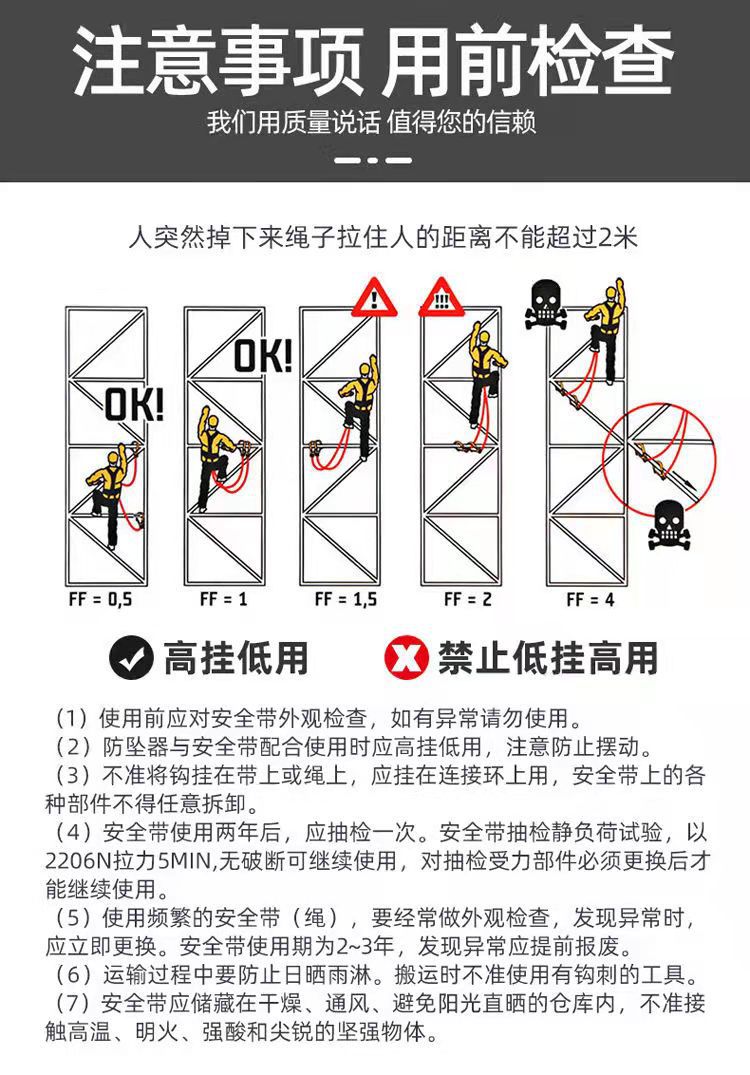 注意事项 用前检查

我们用质量说话 值得您的信赖

人突然掉下来绳子拉住人的距离不能超过2米

OK!

OK!

!

!!!

FF = 0,5

FF = 1

FF = 1,5

FF = 2

FF = 4

高挂低用

禁止低挂高用

（1）使用前应对安全带外观检查，如有异常请勿使用。
（2）防坠器与安全带配合使用时应高挂低用，注意防止摆动。
（3）不准将钩挂在带上或绳上，应挂在连接环上用，安全带上的各种部件不得任意拆卸。
（4）安全带使用两年后，应抽检一次。安全带抽检静负荷试验，以2206N拉力5MIN,无破断可继续使用，对抽检受力部件必须更换后才能继续使用。
（5）使用频繁的安全带（绳），要经常做外观检查，发现异常时，应立即更换。安全带使用期为2~3年，发现异常应提前报废。
（6）运输过程中要防止日晒雨淋。搬运时不准使用有钩刺的工具。
（7）安全带应储藏在干燥、通风、避免阳光直晒的仓库内，不准接触高温、明火、强酸和尖锐的坚强物体。