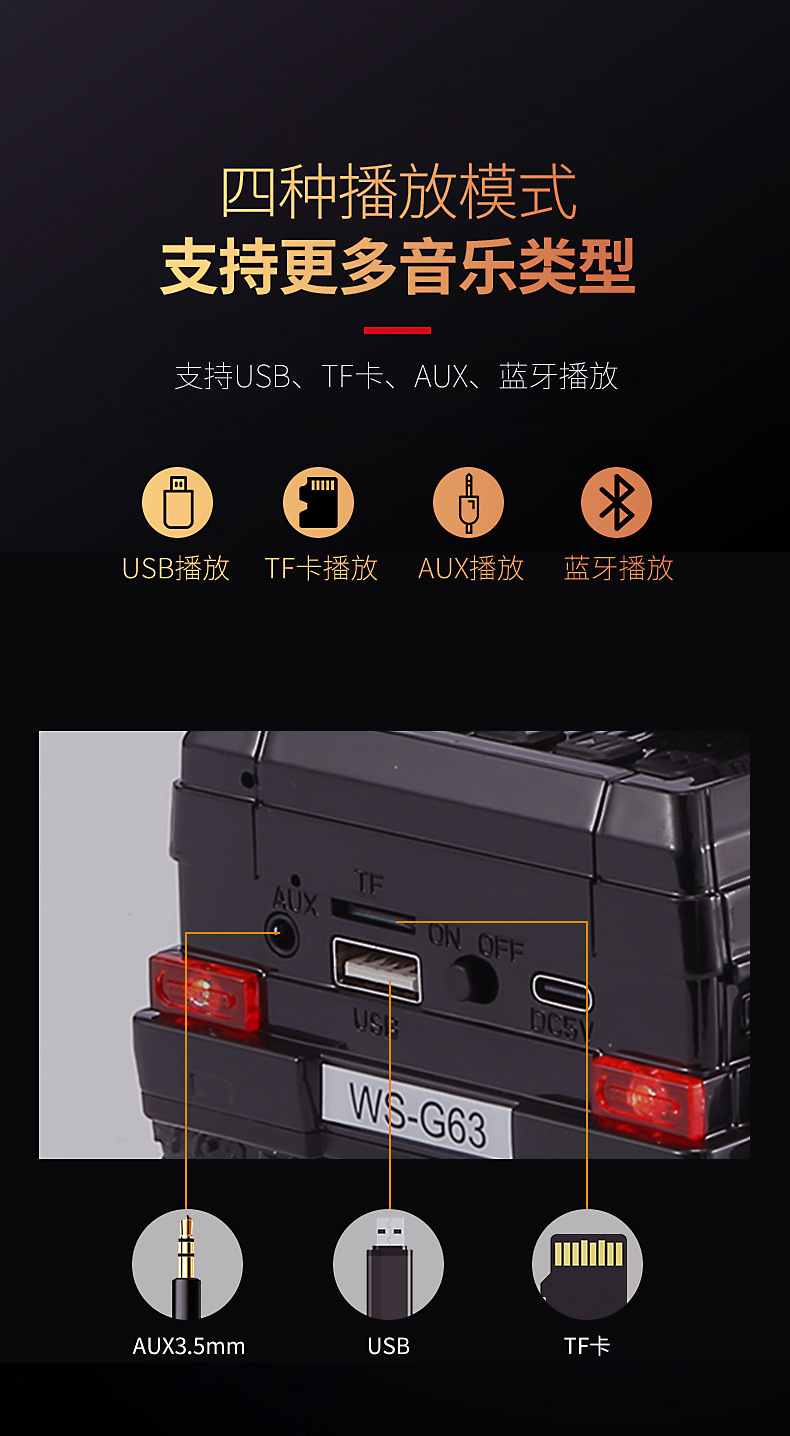 四种播放模式
支持更多音乐类型

支持USB、TF卡、AUX、蓝牙播放

USB播放 TF卡播放 AUX播放 蓝牙播放

AUX TF ON OFF USB DC5V

WS-G63

AUX3.5mm USB TF卡