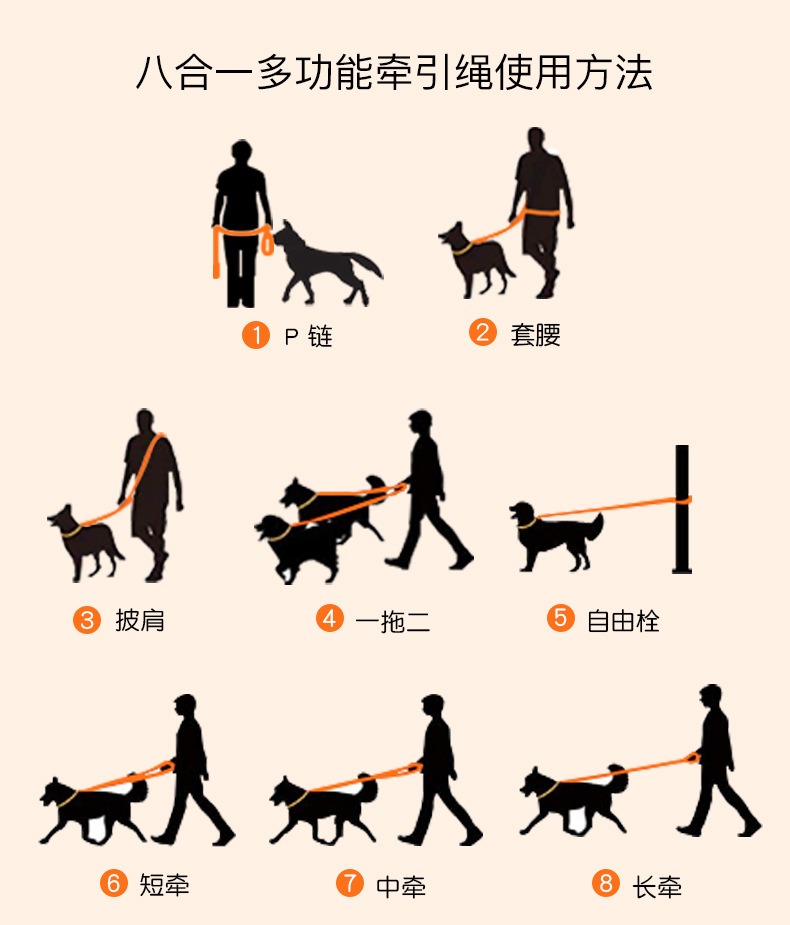 八合一多功能牵引绳使用方法

1 P 链

2 套腰

3 披肩

4 一拖二

5 自由栓

6 短牵

7 中牵

8 长牵