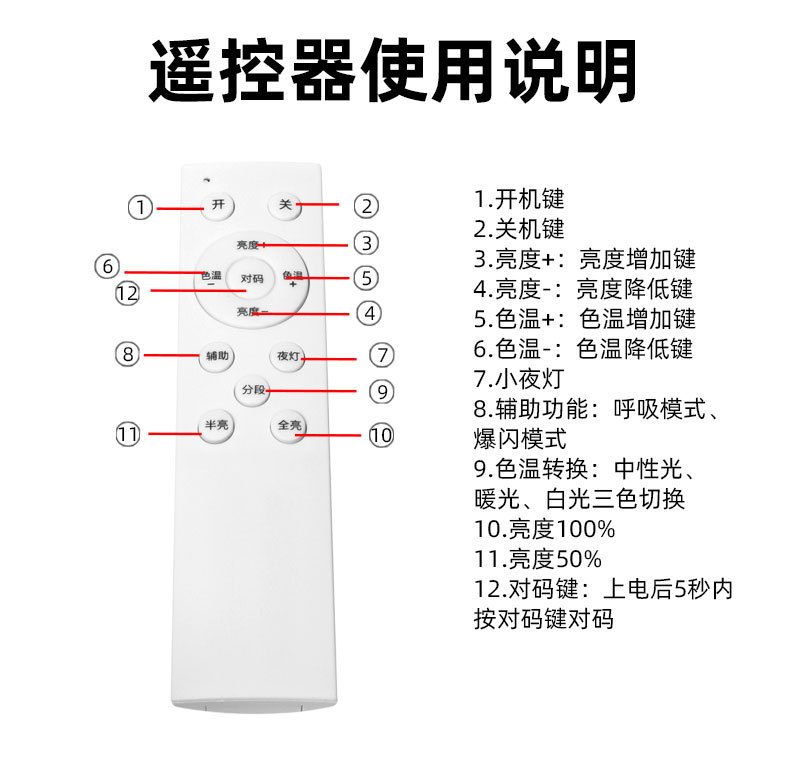 遥控器使用说明

① 开 关 ②
亮度+ ③
⑥ 色温 − 对码 色温 + ⑤
⑫
亮度− ④
⑧ 辅助 夜灯 ⑦
分段 ⑨
⑪ 半亮 全亮 ⑩

1.开机键
2.关机键
3.亮度+：亮度增加键
4.亮度-：亮度降低键
5.色温+：色温增加键
6.色温-：色温降低键
7.小夜灯
8.辅助功能：呼吸模式、爆闪模式
9.色温转换：中性光、暖光、白光三色切换
10.亮度100%
11.亮度50%
12.对码键：上电后5秒内按对码键对码