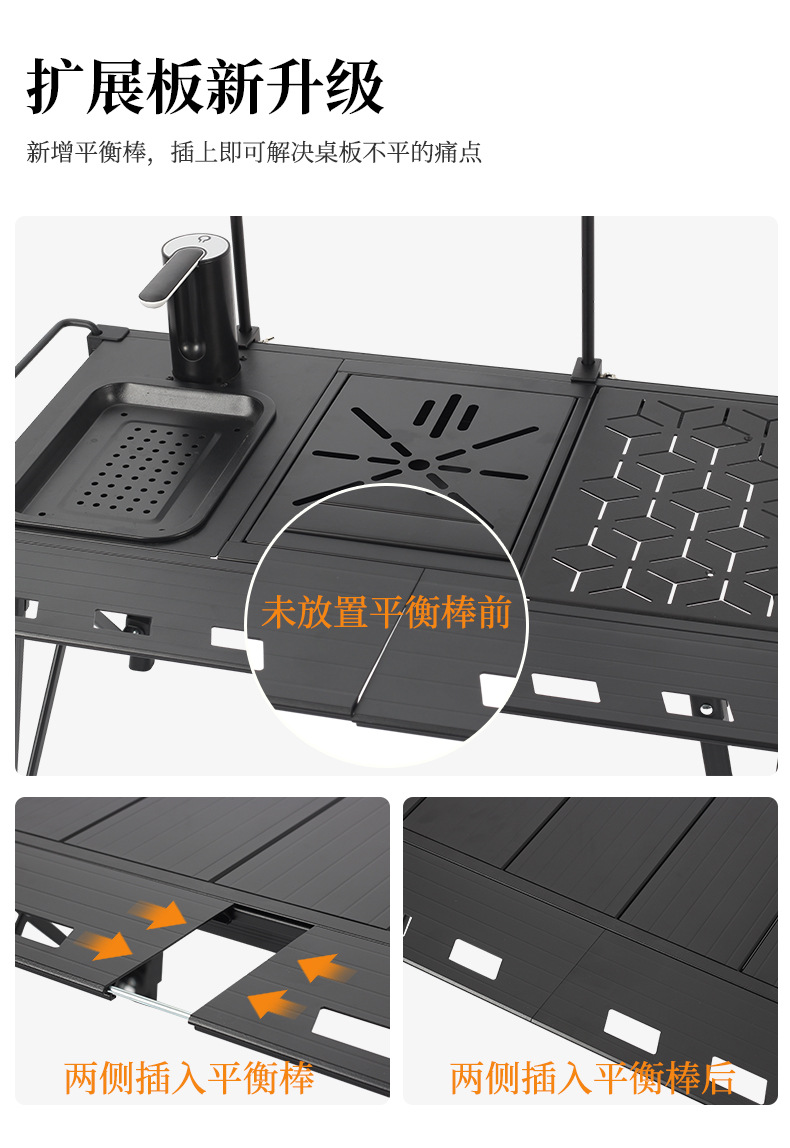 扩展板新升级

新增平衡棒，插上即可解决桌板不平的痛点

未放置平衡棒前

两侧插入平衡棒

两侧插入平衡棒后