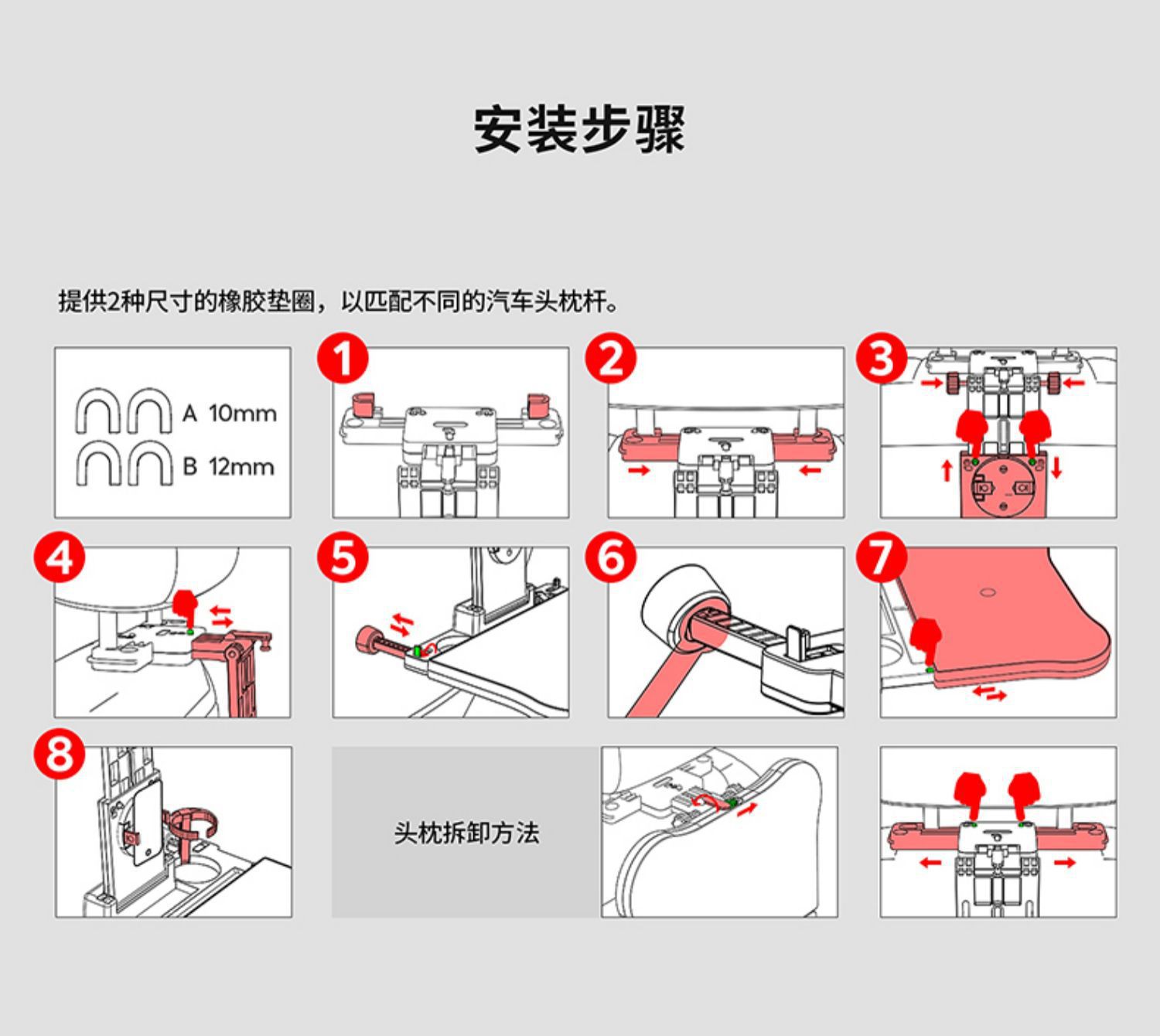 安装步骤

提供2种尺寸的橡胶垫圈，以匹配不同的汽车头枕杆。

A 10mm
B 12mm

1

2

3

4

5

6

7

8

头枕拆卸方法