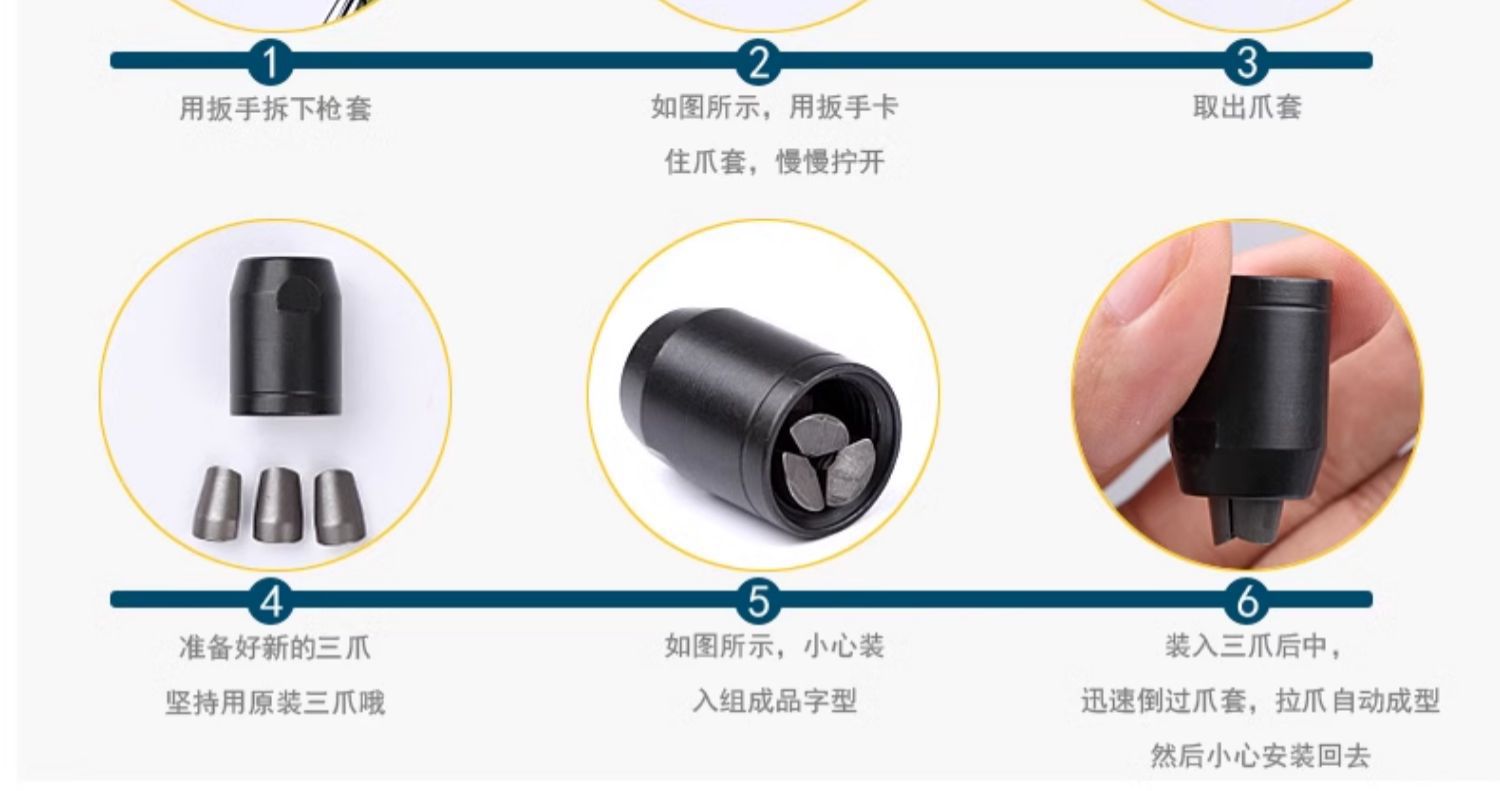 1
用扳手拆下枪套

2
如图所示，用扳手卡
住爪套，慢慢拧开

3
取出爪套

4
准备好新的三爪
坚持用原装三爪哦

5
如图所示，小心装
入组成品字型

6
装入三爪后中，
迅速倒过爪套，拉爪自动成型
然后小心安装回去