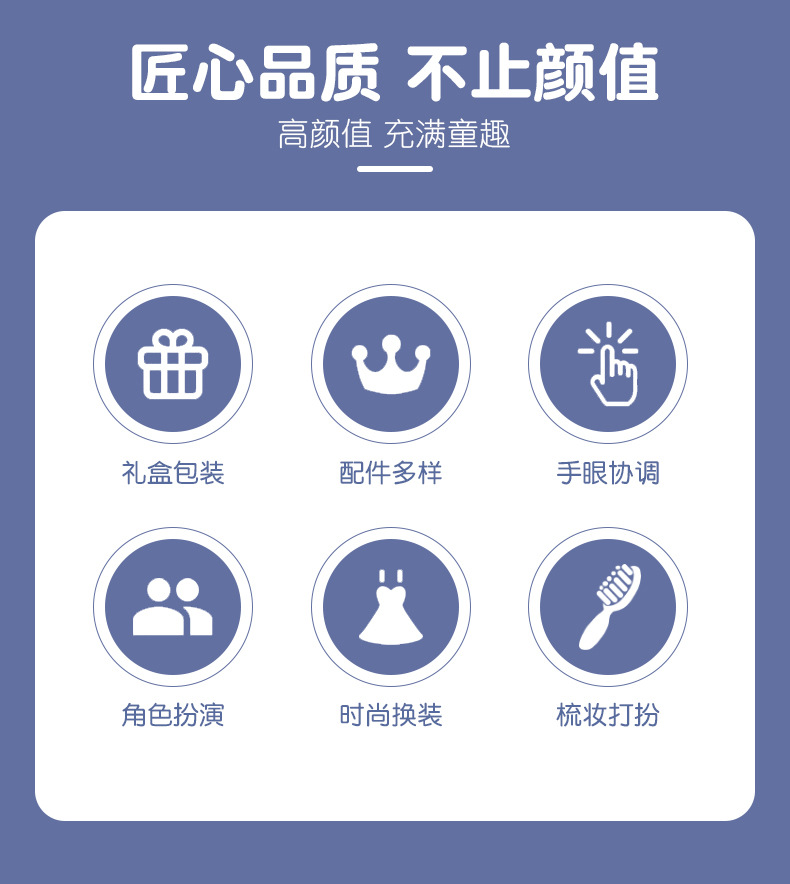 匠心品质 不止颜值

高颜值 充满童趣

礼盒包装

配件多样

手眼协调

角色扮演

时尚换装

梳妆打扮