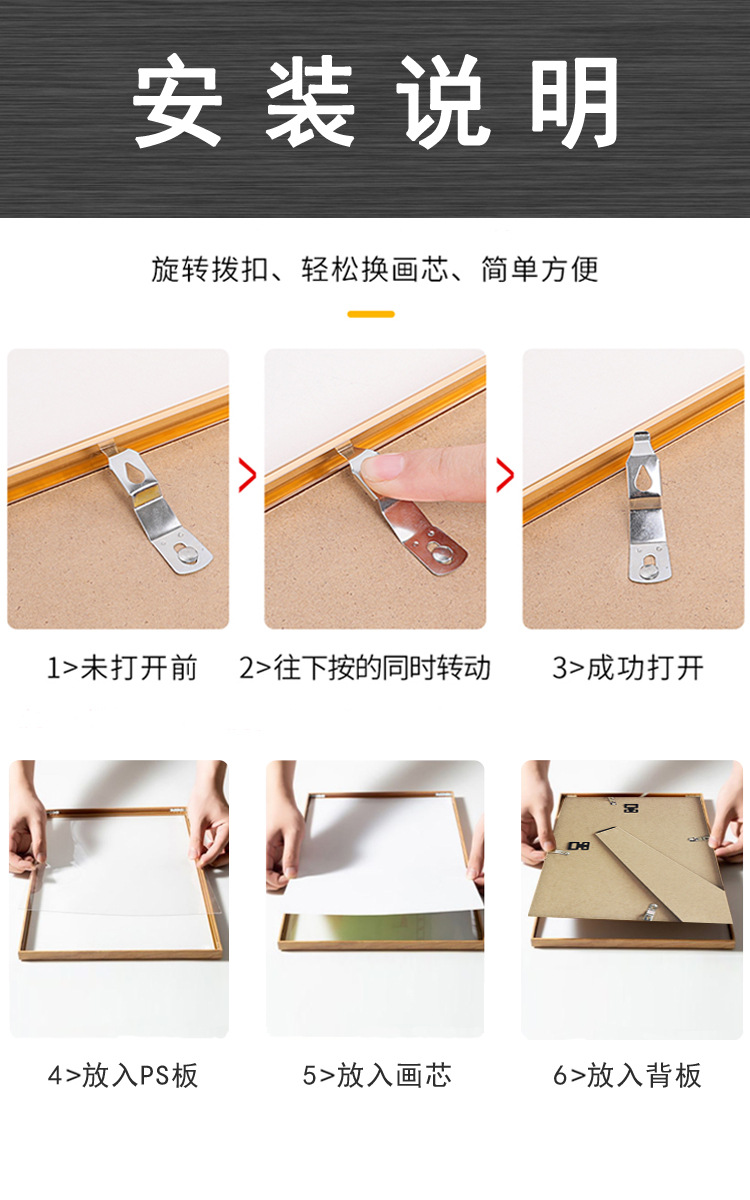 安装说明

旋转拨扣、轻松换画芯、简单方便

1>未打开前

2>往下按的同时转动

3>成功打开

4>放入PS板

5>放入画芯

6>放入背板