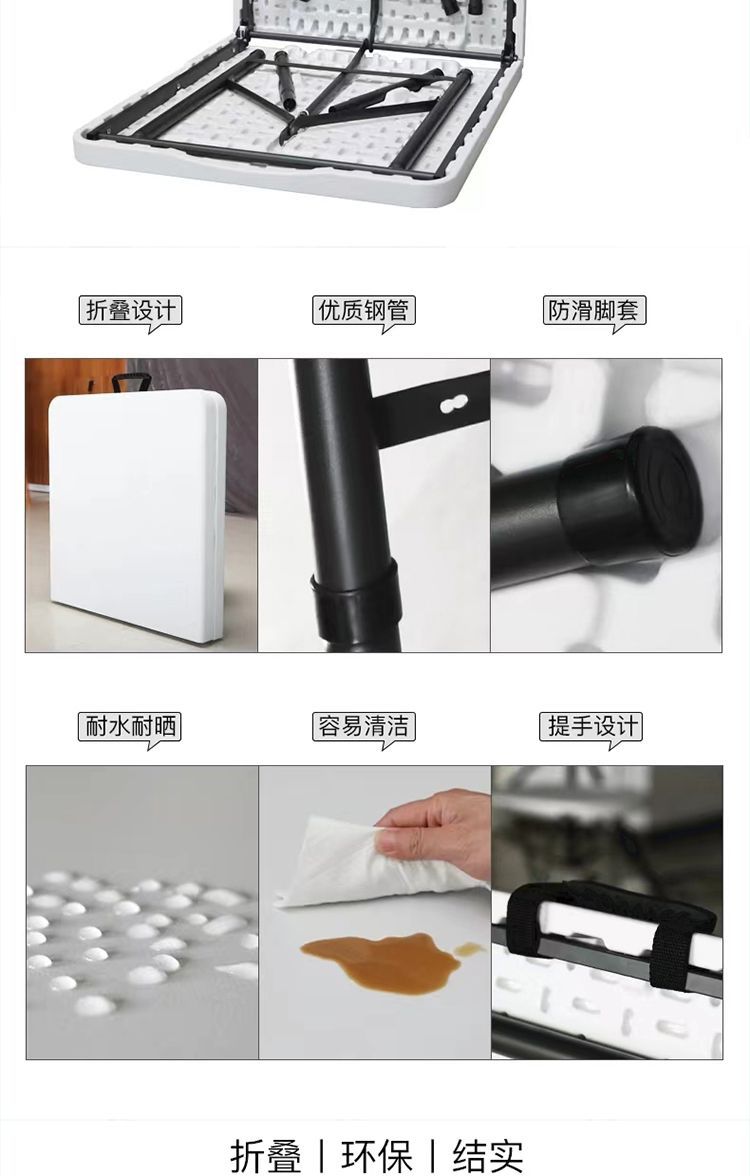 折叠设计

优质钢管

防滑脚套

耐水耐晒

容易清洁

提手设计

折叠 | 环保 | 结实