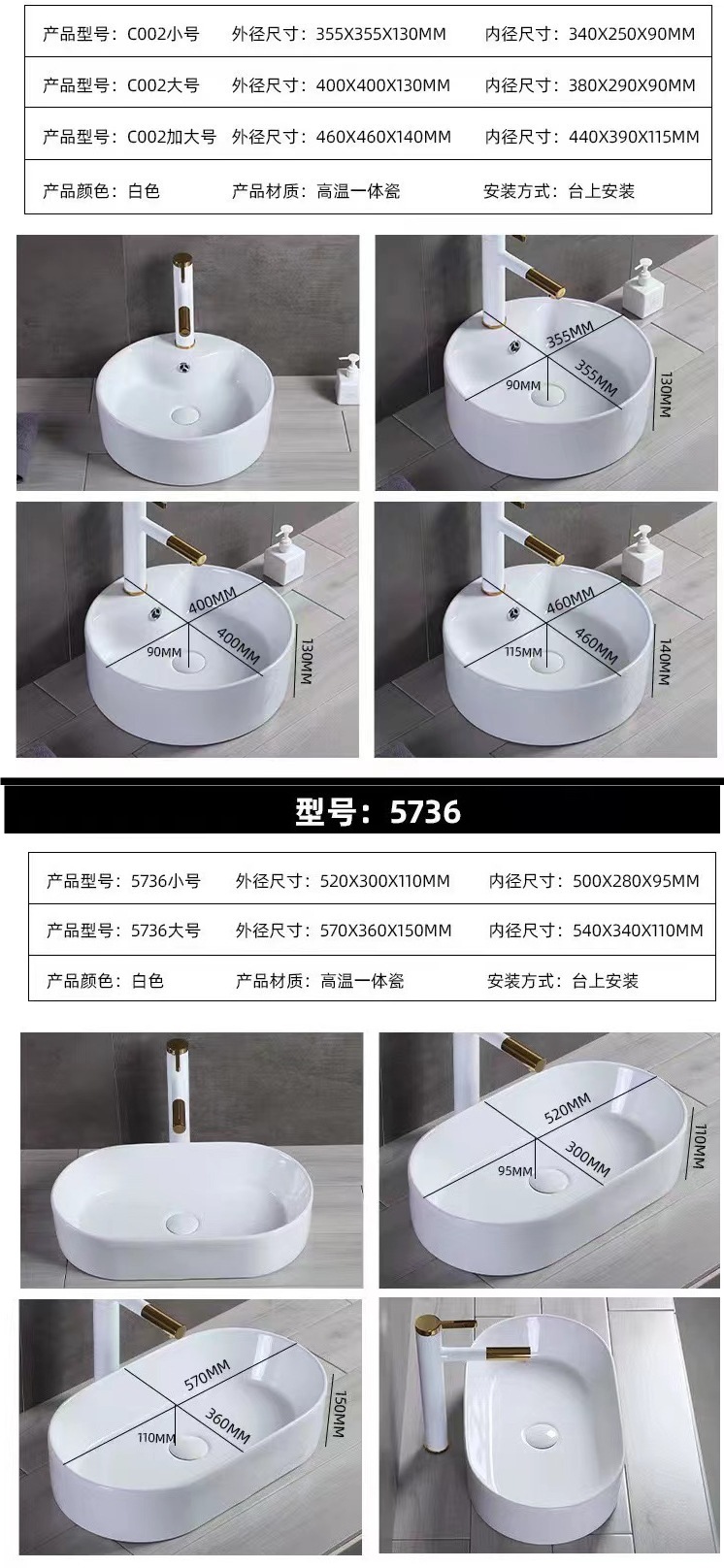 | 产品型号：C002小号 | 外径尺寸：355X355X130MM | 内径尺寸：340X250X90MM |
|---|---|---|
| 产品型号：C002大号 | 外径尺寸：400X400X130MM | 内径尺寸：380X290X90MM |
| 产品型号：C002加大号 | 外径尺寸：460X460X140MM | 内径尺寸：440X390X115MM |
| 产品颜色：白色 | 产品材质：高温一体瓷 | 安装方式：台上安装 |

355MM
355MM
90MM
130MM

400MM
400MM
90MM
130MM

460MM
460MM
115MM
140MM

型号：5736

| 产品型号：5736小号 | 外径尺寸：520X300X110MM | 内径尺寸：500X280X95MM |
|---|---|---|
| 产品型号：5736大号 | 外径尺寸：570X360X150MM | 内径尺寸：540X340X110MM |
| 产品颜色：白色 | 产品材质：高温一体瓷 | 安装方式：台上安装 |

520MM
300MM
95MM
110MM

570MM
360MM
110MM
150MM