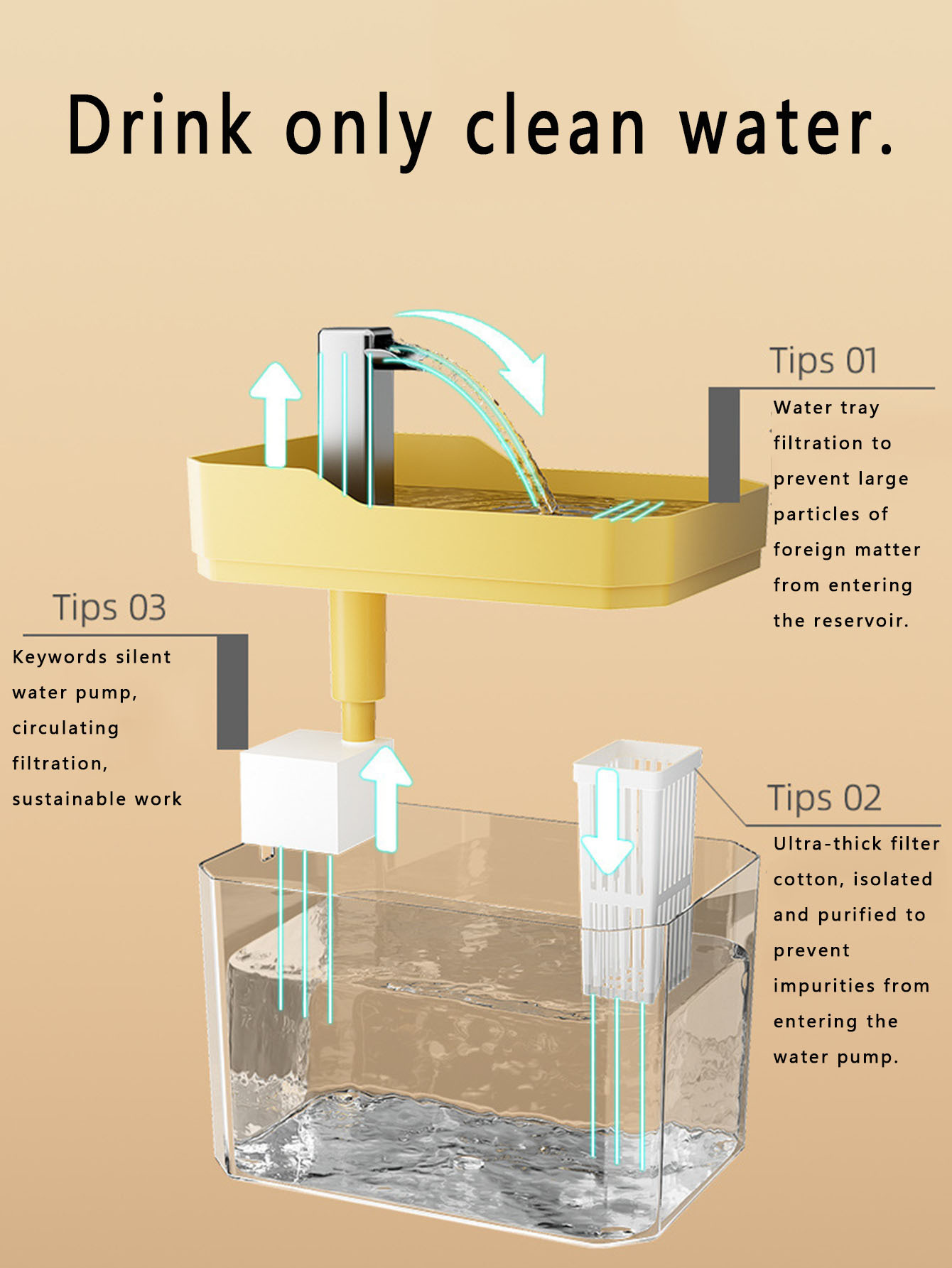 Drink only clean water.

Tips 01

Water tray filtration to prevent large particles of foreign matter from entering the reservoir.

Tips 03

Keywords silent water pump, circulating filtration, sustainable work

Tips 02

Ultra-thick filter cotton, isolated and purified to prevent impurities from entering the water pump.