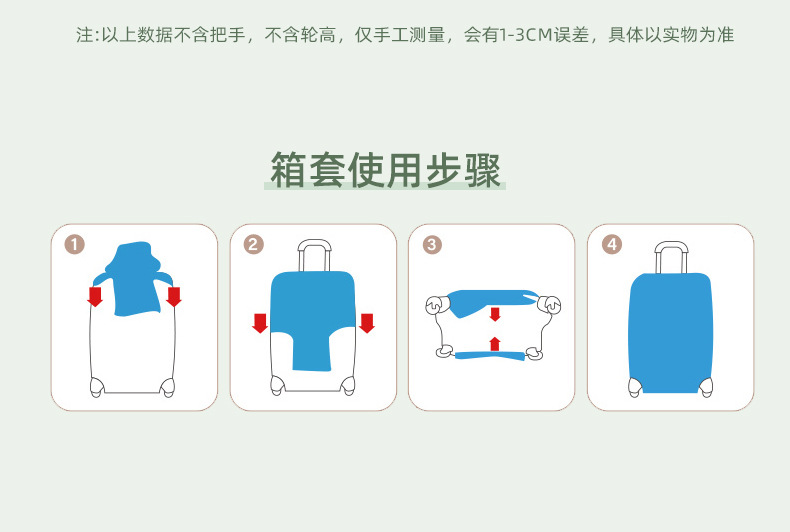 注:以上数据不含把手，不含轮高，仅手工测量，会有1-3CM误差，具体以实物为准

箱套使用步骤

1

2

3

4