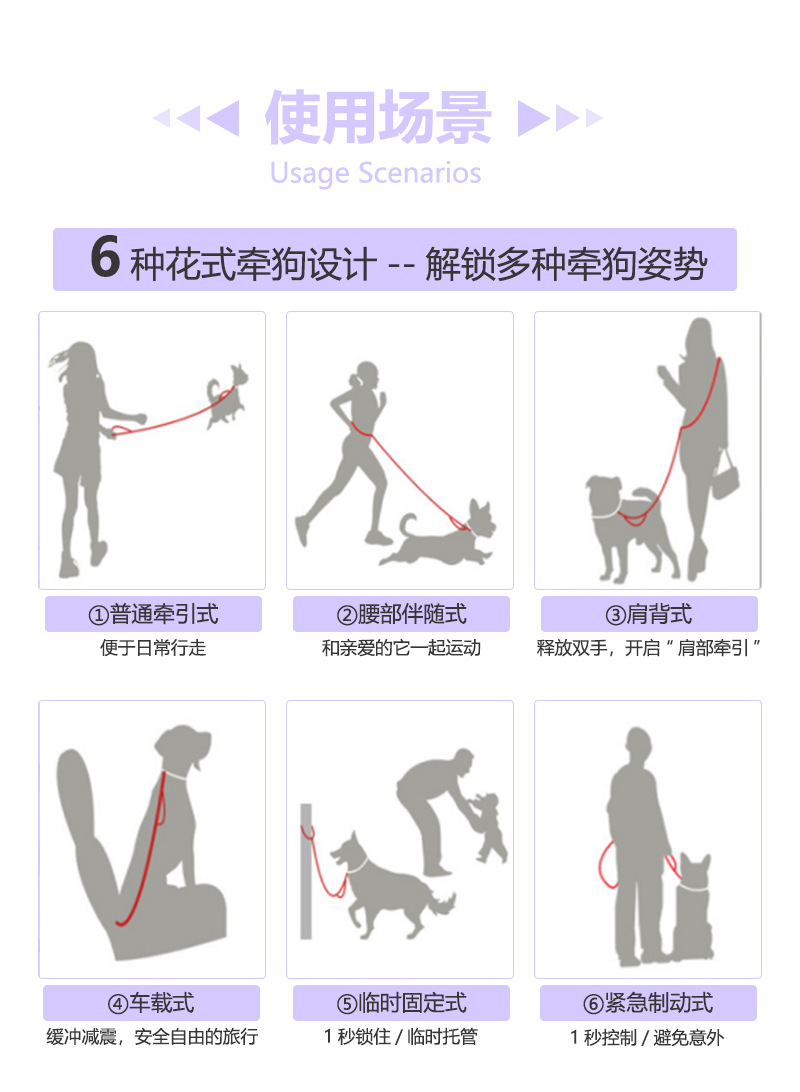 使用场景
Usage Scenarios

6 种花式牵狗设计 -- 解锁多种牵狗姿势

①普通牵引式
便于日常行走

②腰部伴随式
和亲爱的它一起运动

③肩背式
释放双手，开启“肩部牵引”

④车载式
缓冲减震，安全自由的旅行

⑤临时固定式
1 秒锁住 / 临时托管

⑥紧急制动式
1 秒控制 / 避免意外