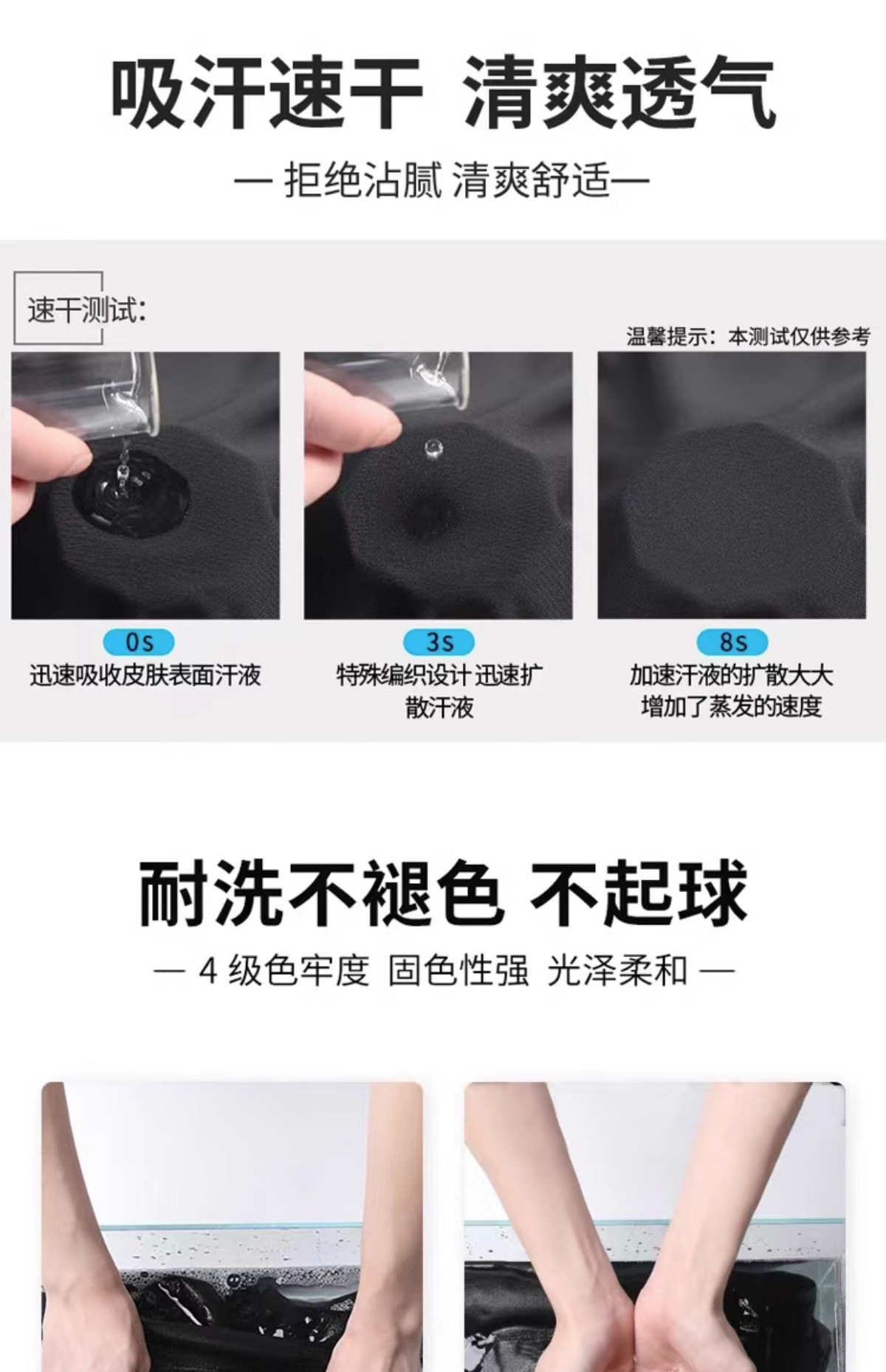 吸汗速干 清爽透气

— 拒绝沾腻 清爽舒适—

速干测试:

温馨提示：本测试仅供参考

0s
迅速吸收皮肤表面汗液

3s
特殊编织设计 迅速扩散汗液

8s
加速汗液的扩散大大增加了蒸发的速度

耐洗不褪色 不起球

— 4 级色牢度 固色性强 光泽柔和 —