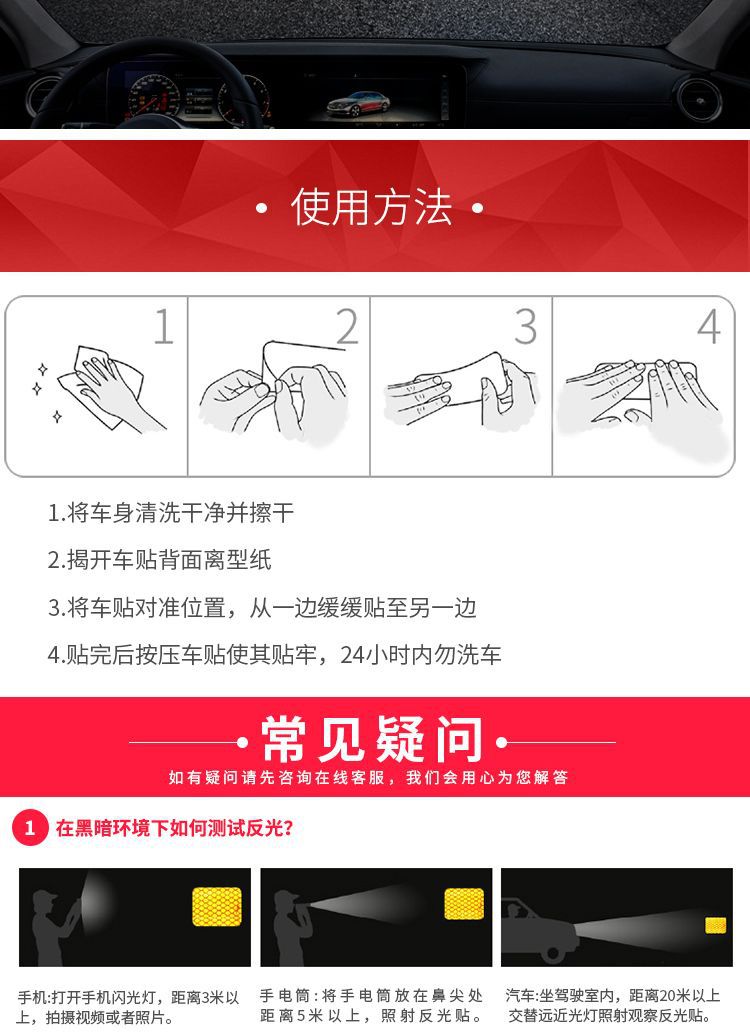 • 使用方法 •

1

2

3

4

1.将车身清洗干净并擦干

2.揭开车贴背面离型纸

3.将车贴对准位置，从一边缓缓贴至另一边

4.贴完后按压车贴使其贴牢，24小时内勿洗车

常见疑问

如有疑问请先咨询在线客服，我们会用心为您解答

1 在黑暗环境下如何测试反光?

手机:打开手机闪光灯，距离3米以上，拍摄视频或者照片。

手电筒:将手电筒放在鼻尖处距离5米以上，照射反光贴。

汽车:坐驾驶室内，距离20米以上交替远近光灯照射观察反光贴。