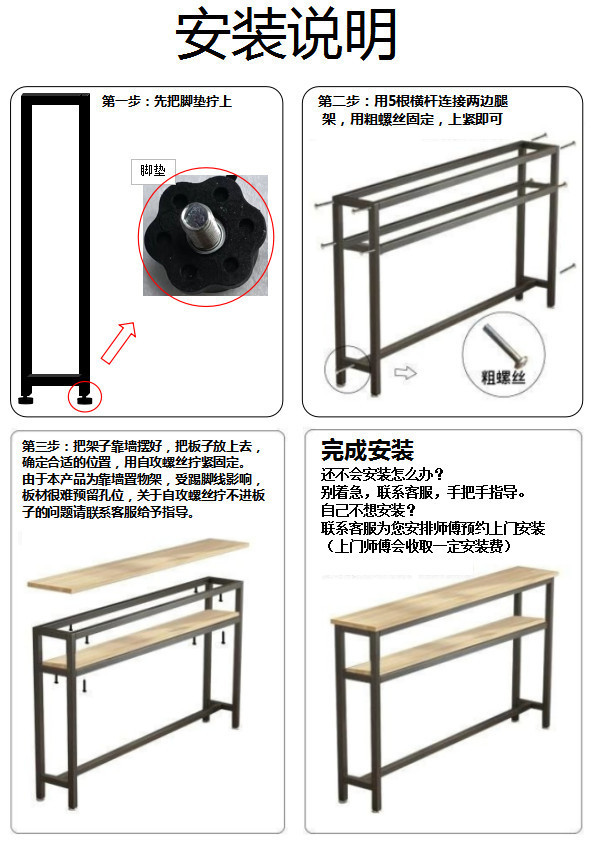 安装说明

第一步：先把脚垫拧上

脚垫

第二步：用5根横杆连接两边腿架，用粗螺丝固定，上紧即可

粗螺丝

第三步：把架子靠墙摆好，把板子放上去，确定合适的位置，用自攻螺丝拧紧固定。由于本产品为靠墙置物架，受踢脚线影响，板材很难预留孔位，关于自攻螺丝拧不进板子的问题请联系客服给予指导。

完成安装
还不会安装怎么办？
别着急，联系客服，手把手指导。
自己不想安装？
联系客服为您安排师傅预约上门安装
（上门师傅会收取一定安装费）