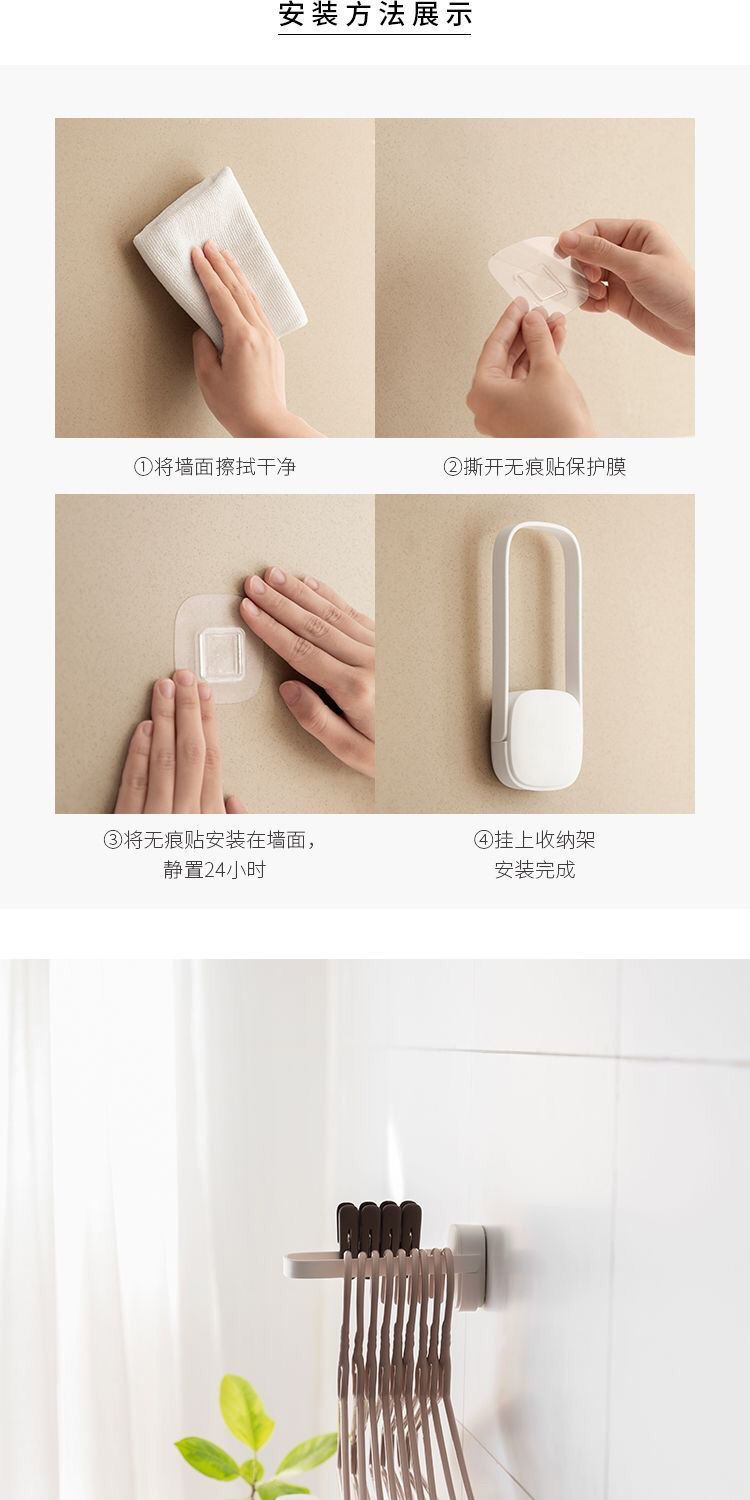 安装方法展示

①将墙面擦拭干净

②撕开无痕贴保护膜

③将无痕贴安装在墙面，静置24小时

④挂上收纳架 安装完成