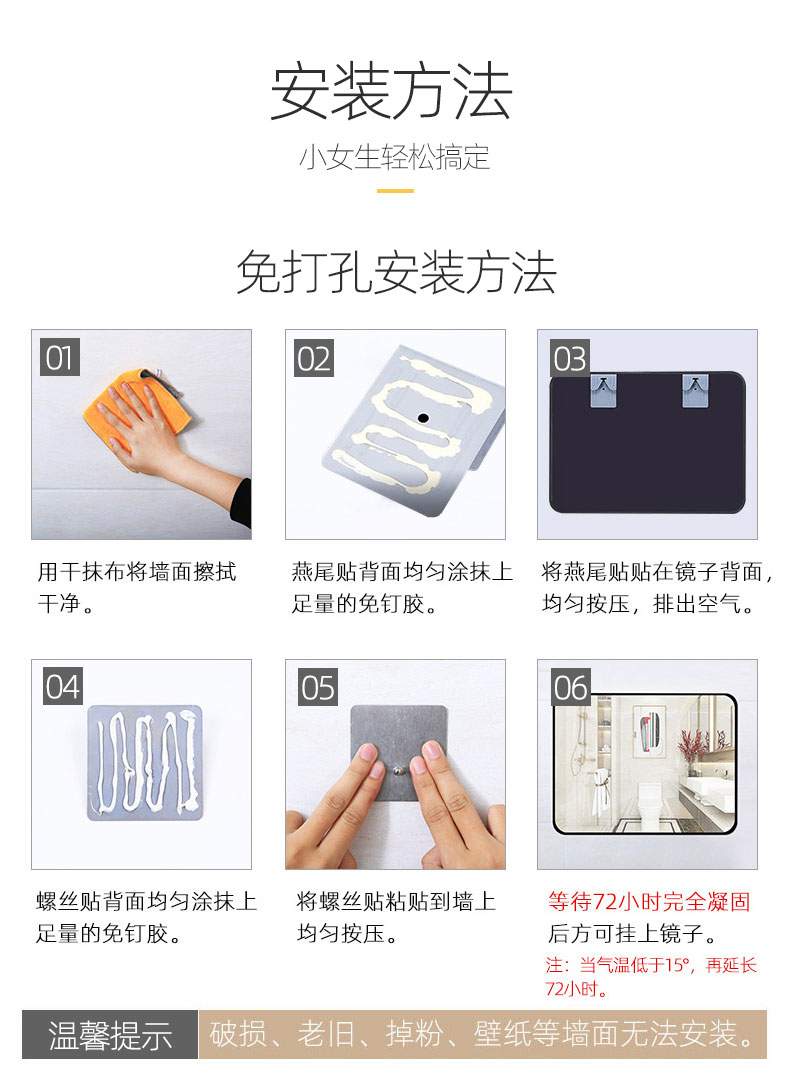 安装方法

小女生轻松搞定

免打孔安装方法

01

用干抹布将墙面擦拭干净。

02

燕尾贴背面均匀涂抹上足量的免钉胶。

03

将燕尾贴贴在镜子背面，均匀按压，排出空气。

04

螺丝贴背面均匀涂抹上足量的免钉胶。

05

将螺丝贴粘贴到墙上均匀按压。

06

等待72小时完全凝固后方可挂上镜子。

注：当气温低于15°，再延长72小时。

温馨提示 破损、老旧、掉粉、壁纸等墙面无法安装。