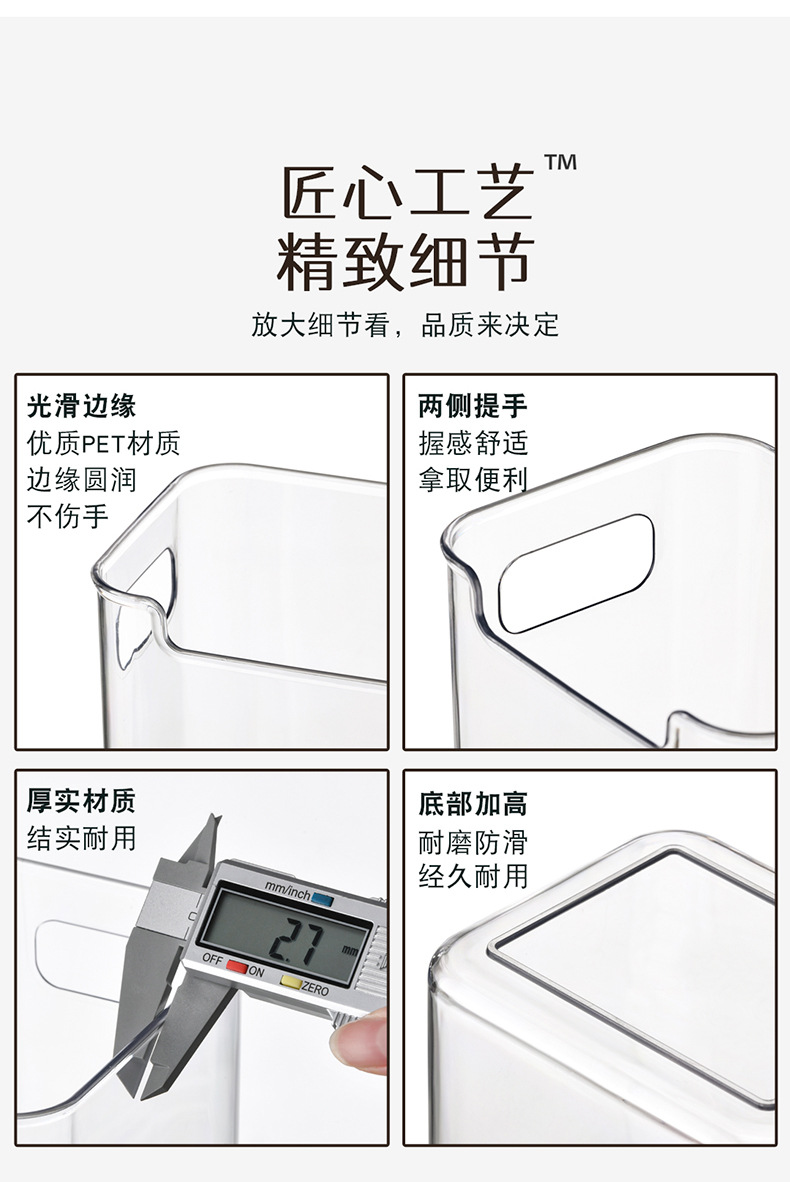 匠心工艺™
精致细节

放大细节看，品质来决定

光滑边缘
优质PET材质
边缘圆润
不伤手

两侧提手
握感舒适
拿取便利

厚实材质
结实耐用

mm/inch
2.7 mm
OFF ON ZERO

底部加高
耐磨防滑
经久耐用