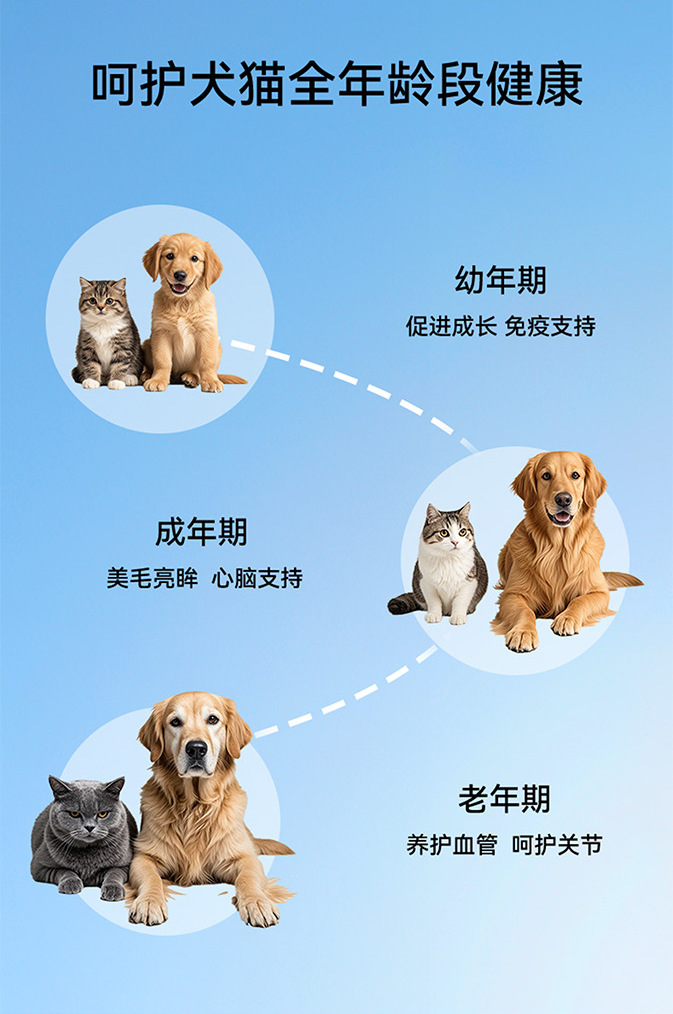 呵护犬猫全年龄段健康

幼年期
促进成长 免疫支持

成年期
美毛亮眸 心脑支持

老年期
养护血管 呵护关节