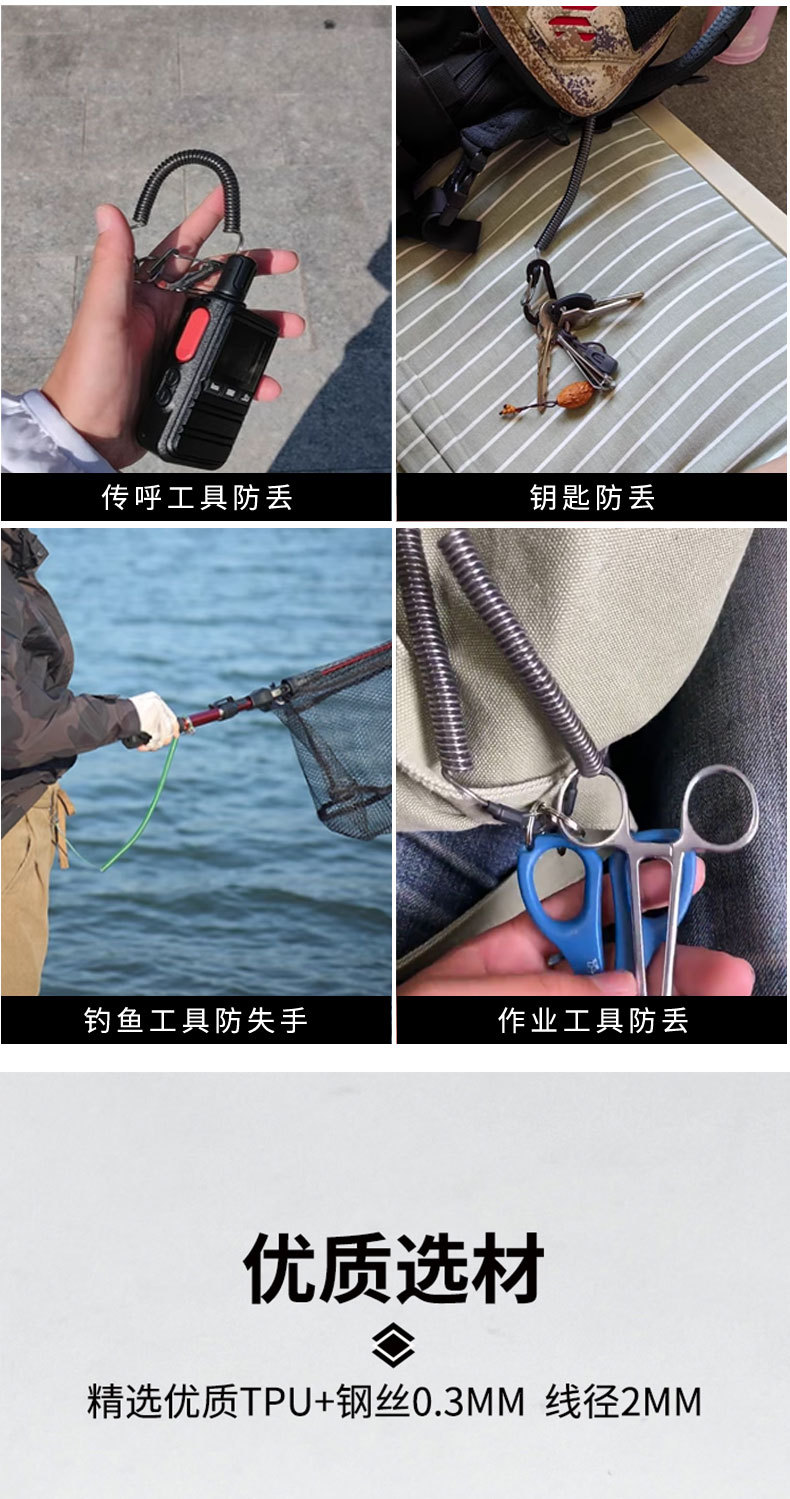 传呼工具防丢

钥匙防丢

钓鱼工具防失手

作业工具防丢

优质选材

精选优质TPU+钢丝0.3MM 线径2MM