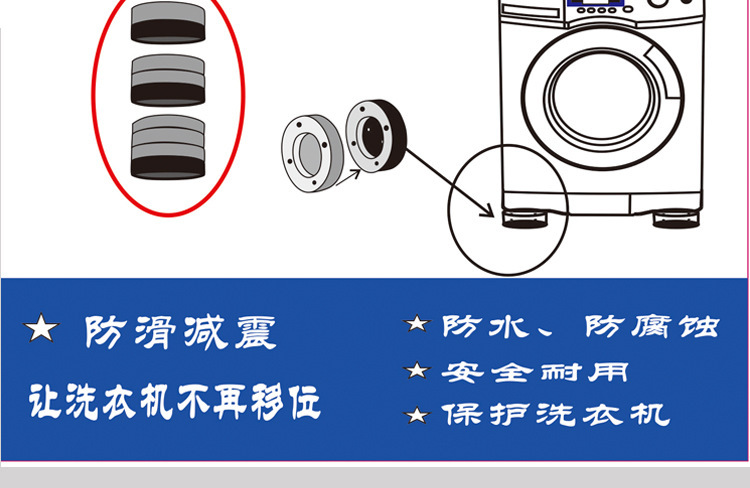 ★ 防滑减震

让洗衣机不再移位

★ 防水、防腐蚀

★ 安全耐用

★ 保护洗衣机