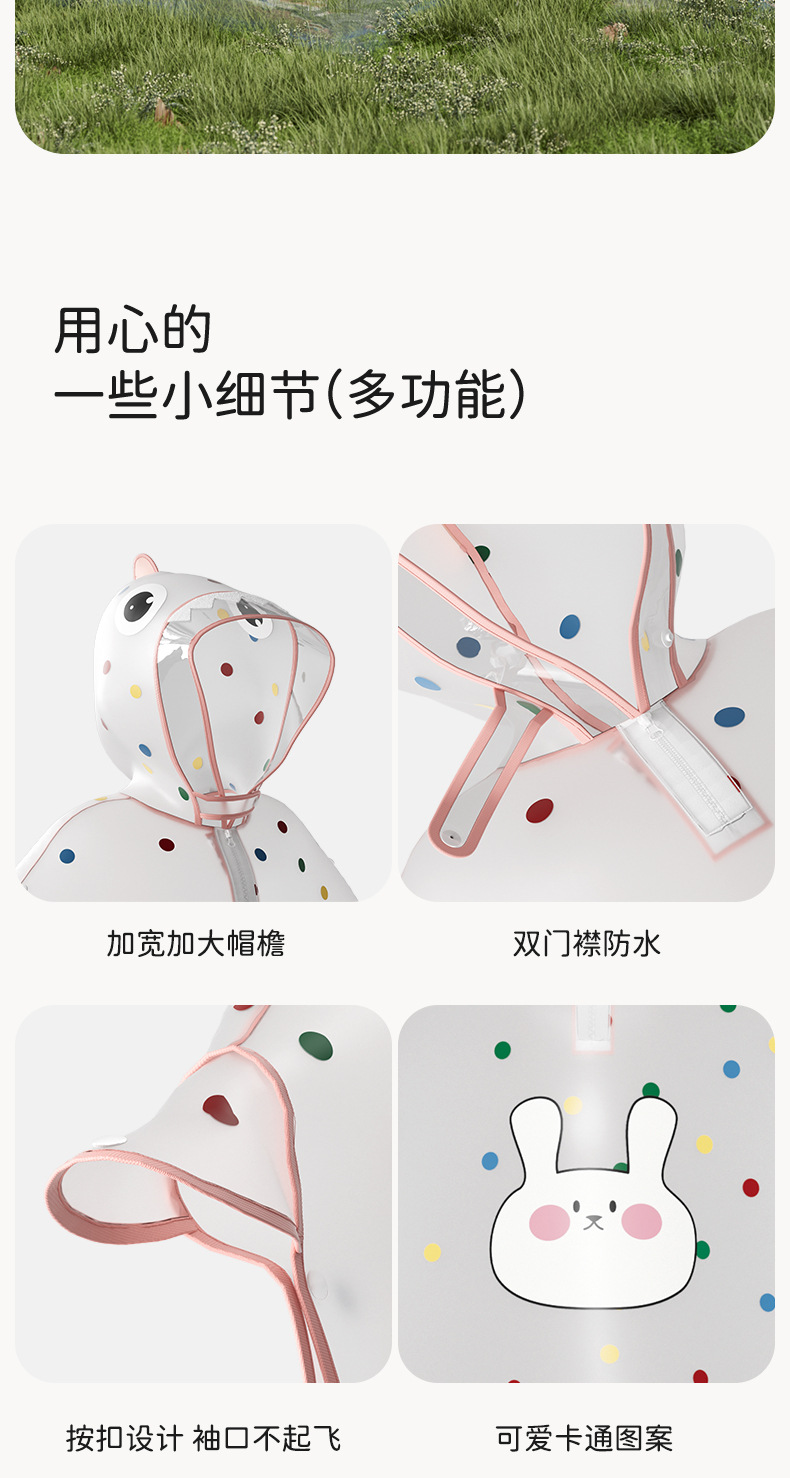 用心的
一些小细节(多功能)

加宽加大帽檐

双门襟防水

按扣设计 袖口不起飞

可爱卡通图案