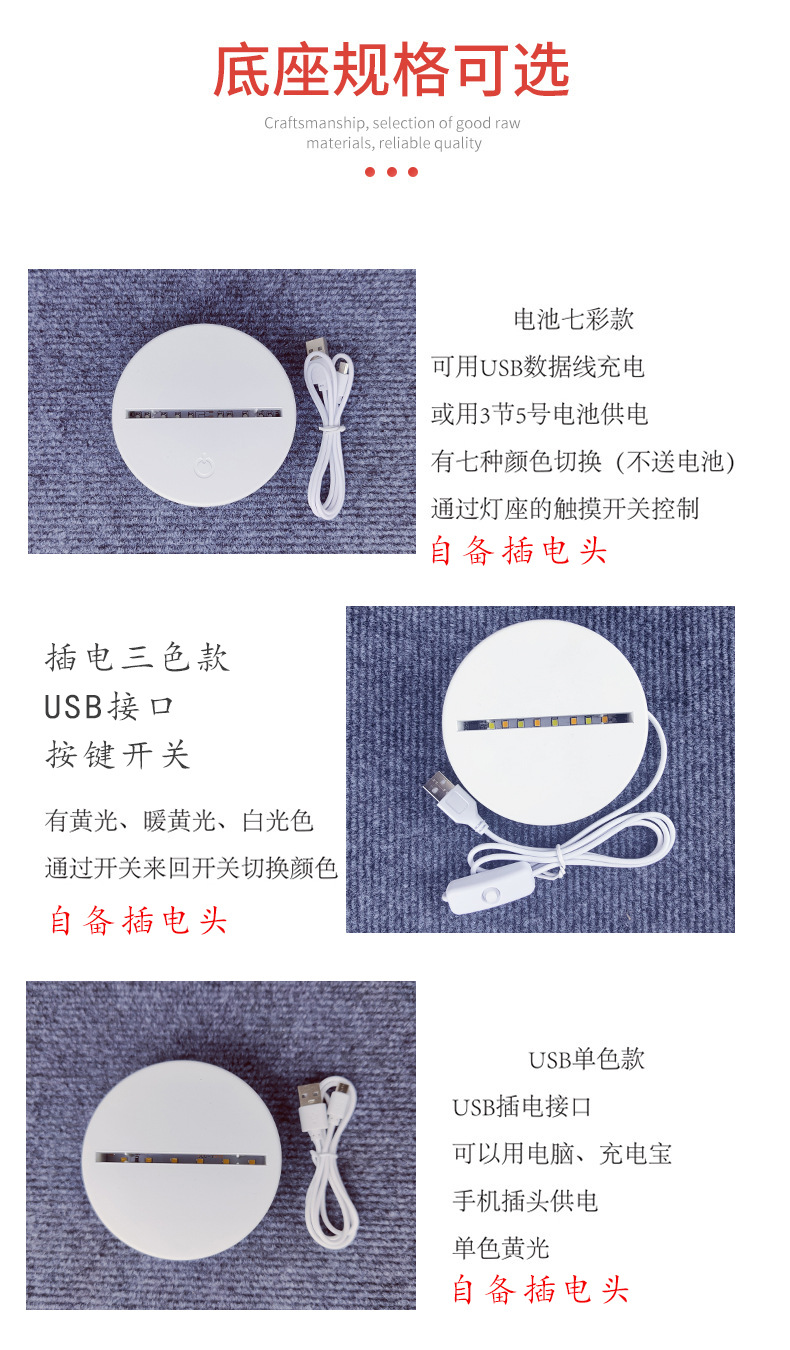 底座规格可选

Craftsmanship, selection of good raw materials, reliable quality

电池七彩款
可用USB数据线充电
或用3节5号电池供电
有七种颜色切换（不送电池）
通过灯座的触摸开关控制
自备插电头

插电三色款
USB接口
按键开关
有黄光、暖黄光、白光色
通过开关来回开关切换颜色
自备插电头

USB单色款
USB插电接口
可以用电脑、充电宝
手机插头供电
单色黄光
自备插电头