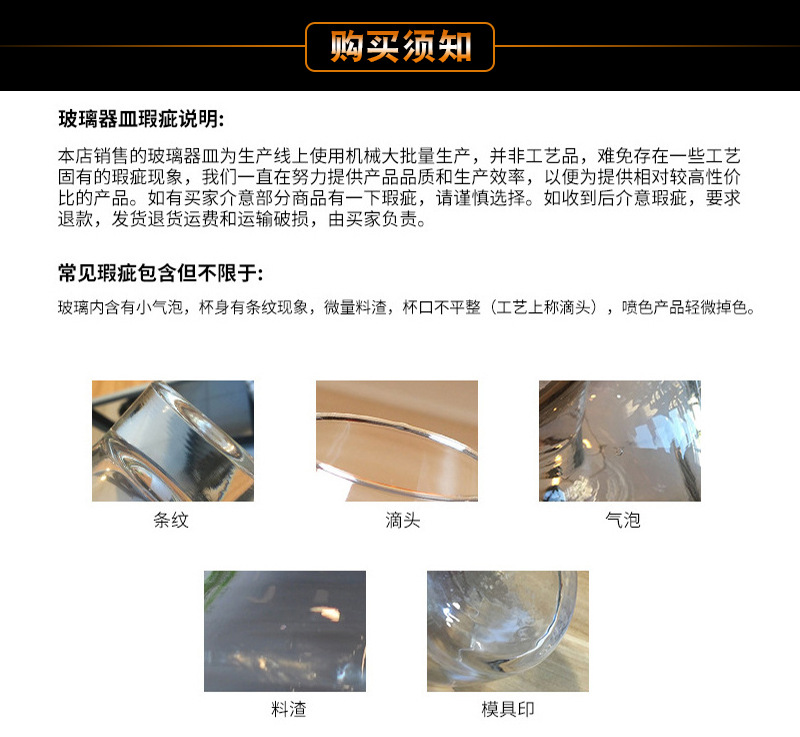 购买须知

玻璃器皿瑕疵说明:

本店销售的玻璃器皿为生产线上使用机械大批量生产，并非工艺品，难免存在一些工艺固有的瑕疵现象，我们一直在努力提供产品品质和生产效率，以便为提供相对较高性价比的产品。如有买家介意部分商品有一下瑕疵，请谨慎选择。如收到后介意瑕疵，要求退款，发货退货运费和运输破损，由买家负责。

常见瑕疵包含但不限于:

玻璃内含有小气泡，杯身有条纹现象，微量料渣，杯口不平整（工艺上称滴头），喷色产品轻微掉色。

条纹

滴头

气泡

料渣

模具印