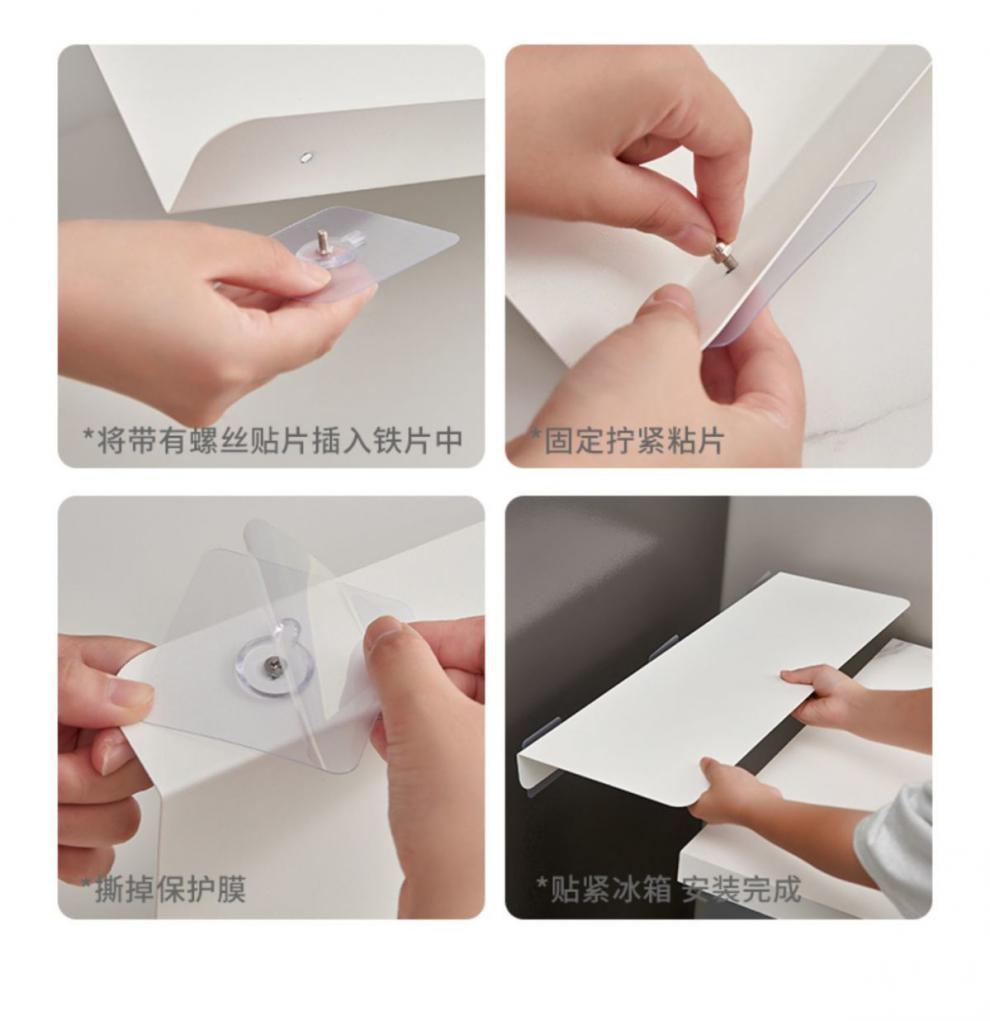 *将带有螺丝贴片插入铁片中

*固定拧紧粘片

*撕掉保护膜

*贴紧冰箱 安装完成