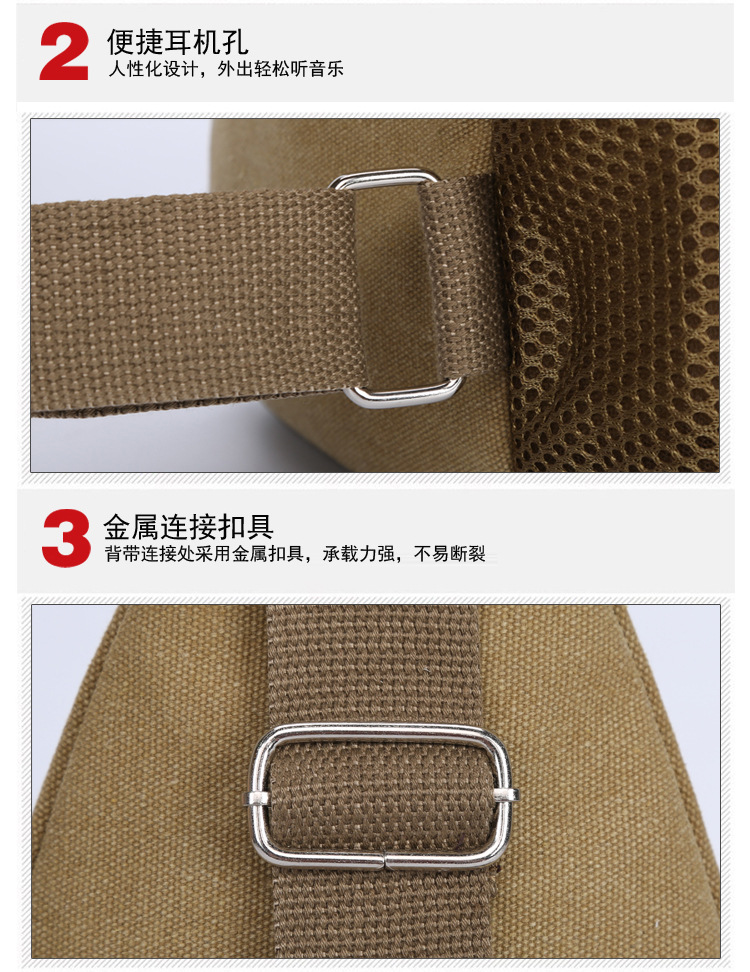 2 便捷耳机孔
人性化设计，外出轻松听音乐

3 金属连接扣具
背带连接处采用金属扣具，承载力强，不易断裂